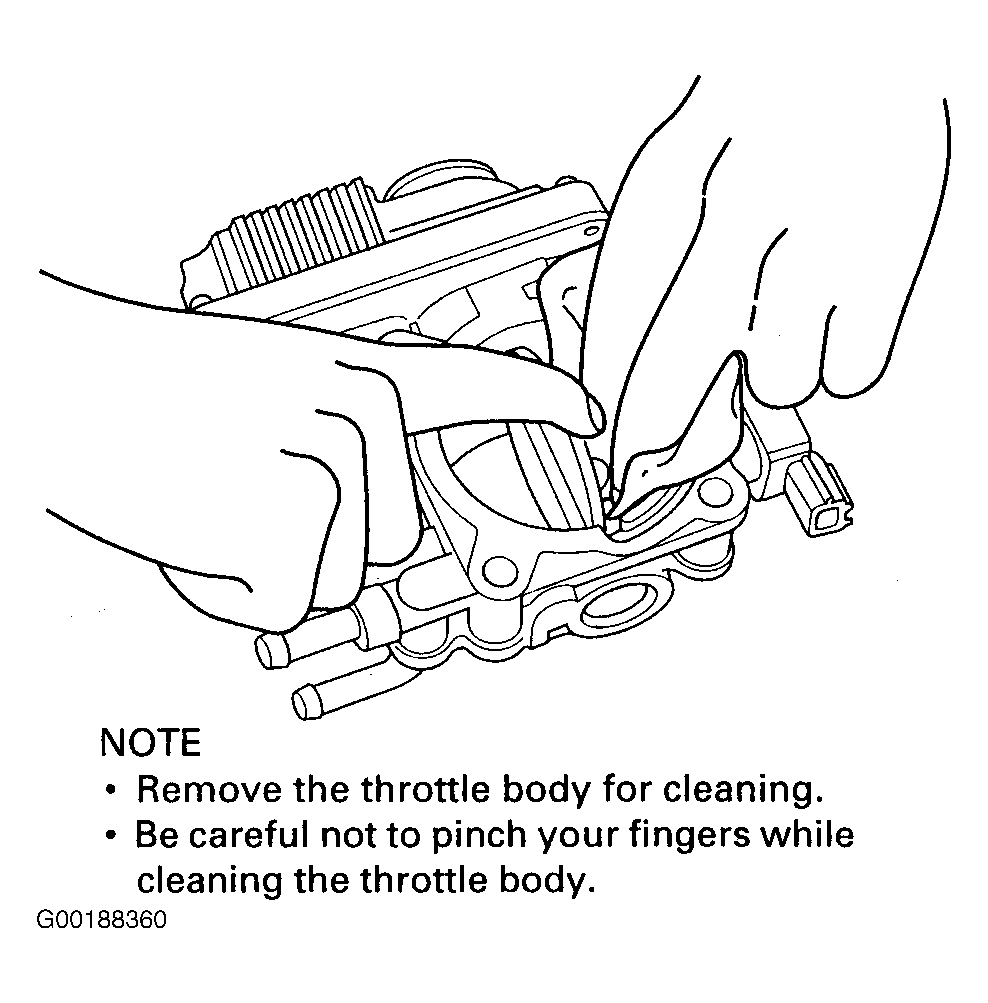 NOTE

• Remove the throttle body for cleaning.
• Be careful not to pinch your fingers while cleaning the throttle body.

G00188360