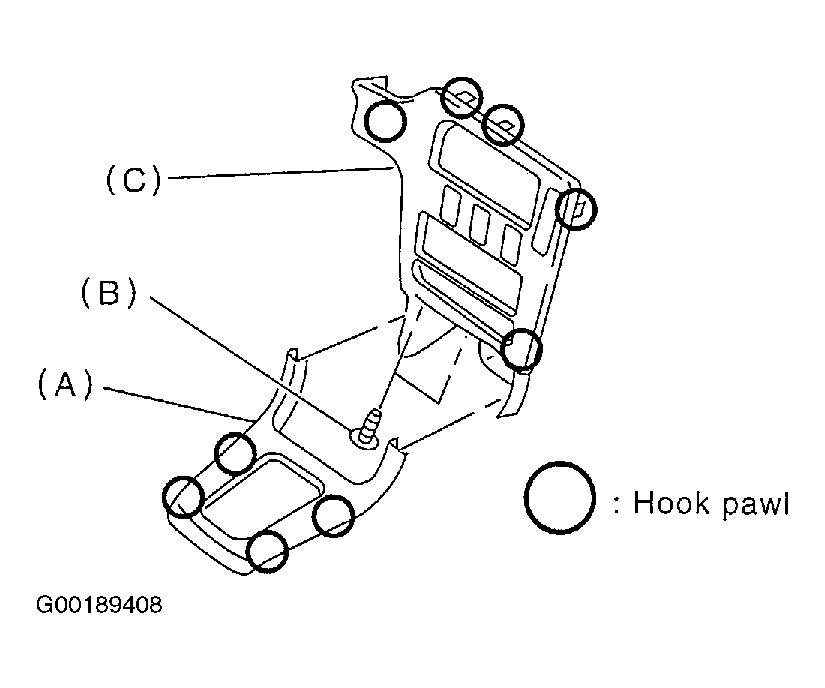 (C)

(B)

(A)

: Hook pawl

G00189408