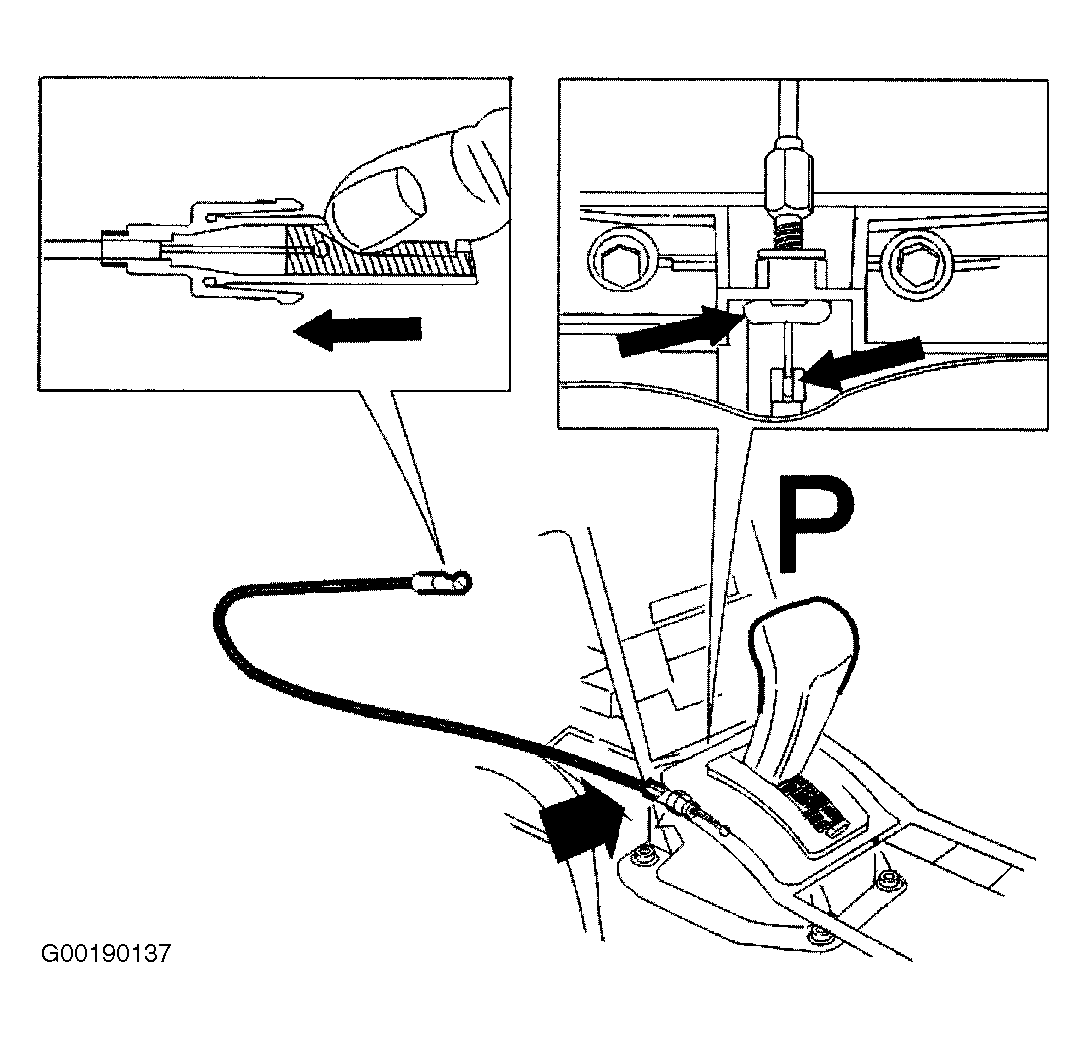 P

G00190137