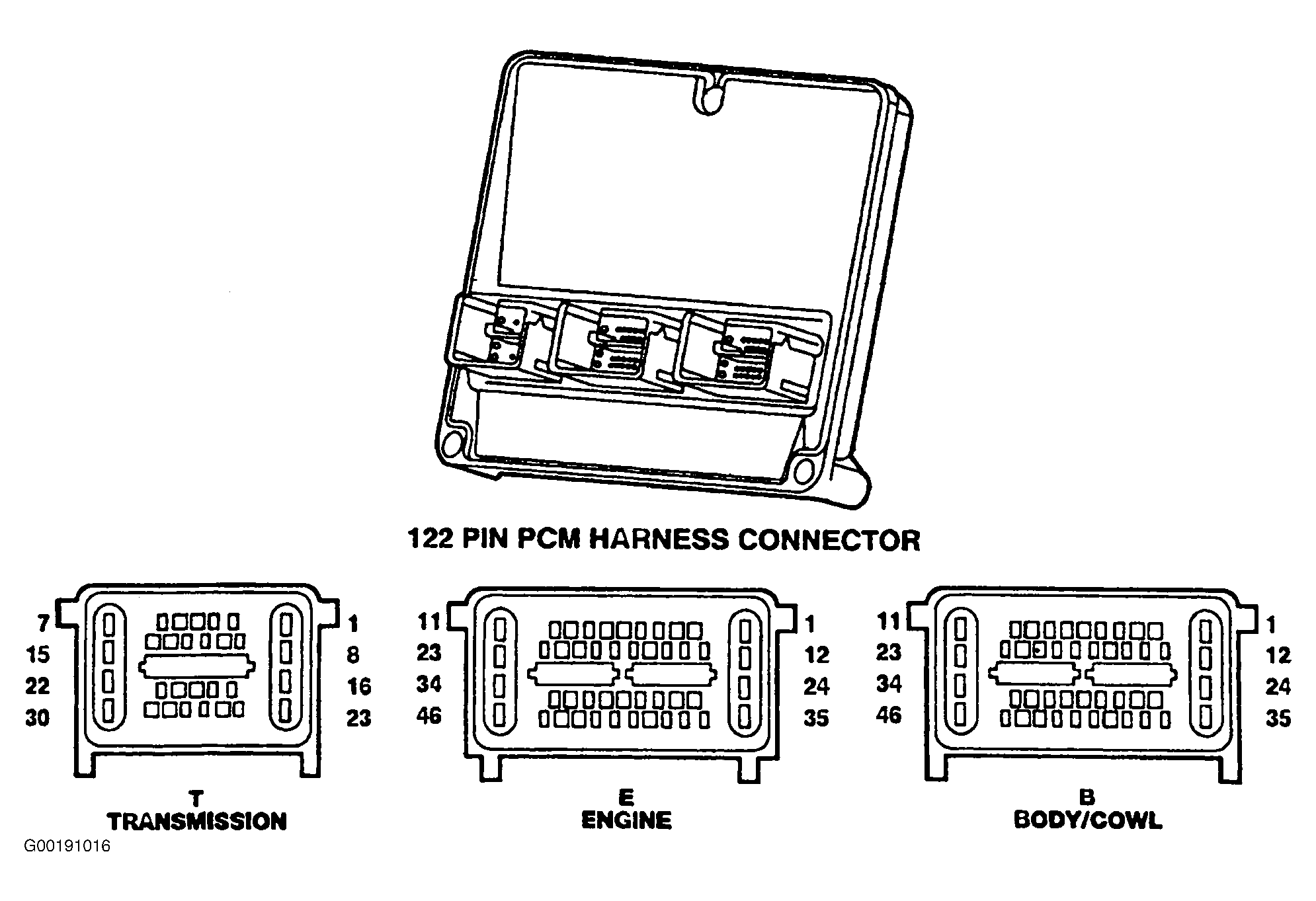 122 PIN PCM HARNESS CONNECTOR

7
15
22
30

1
8
16
23

T
TRANSMISSION

11
23
34
46

1
12
24
35

E
ENGINE

11
23
34
46

1
12
24
35

B
BODY/COWL

G00191016