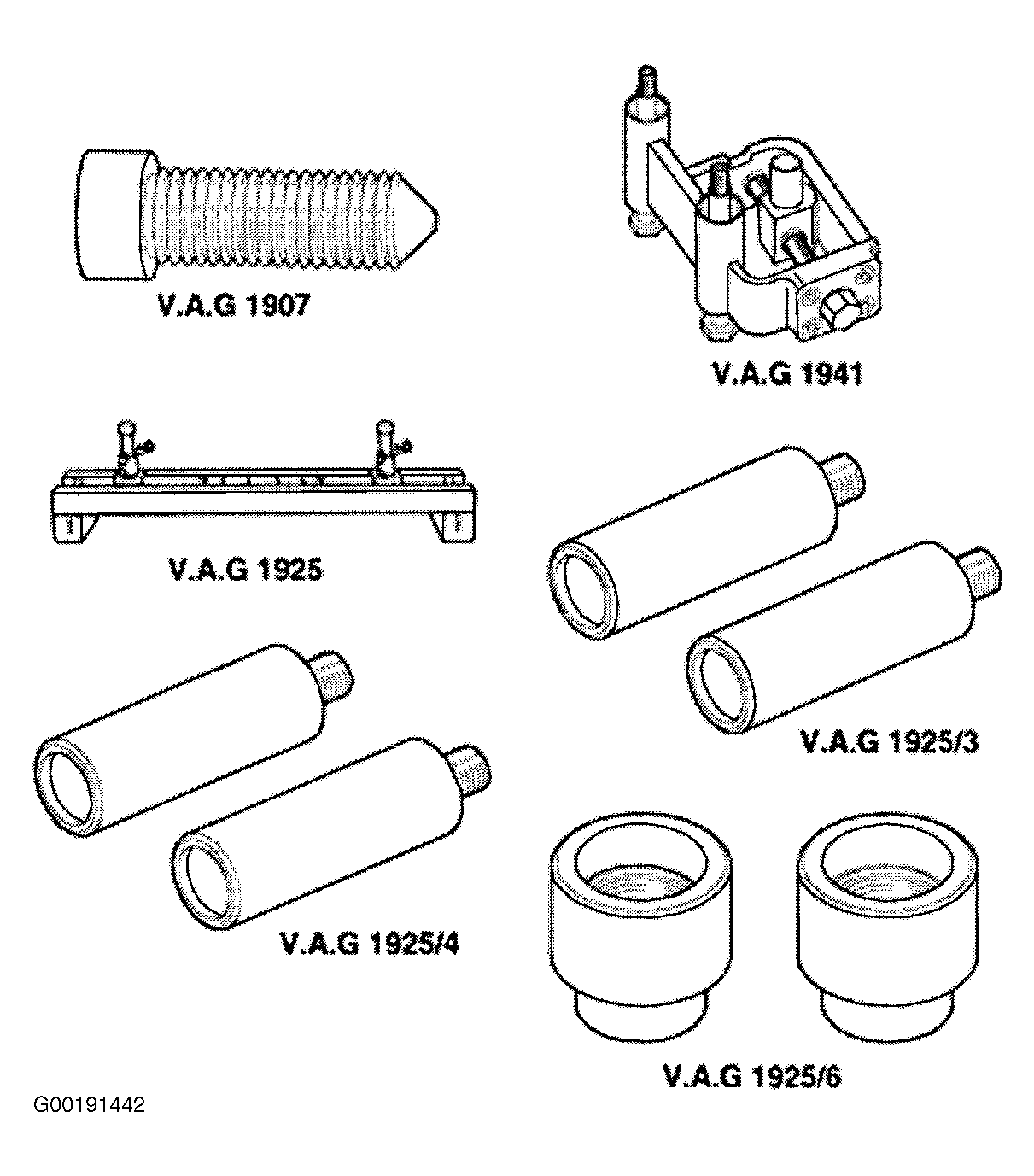 V.A.G 1907

V.A.G 1941

V.A.G 1925

V.A.G 1925/3

V.A.G 1925/4

V.A.G 1925/6

G00191442