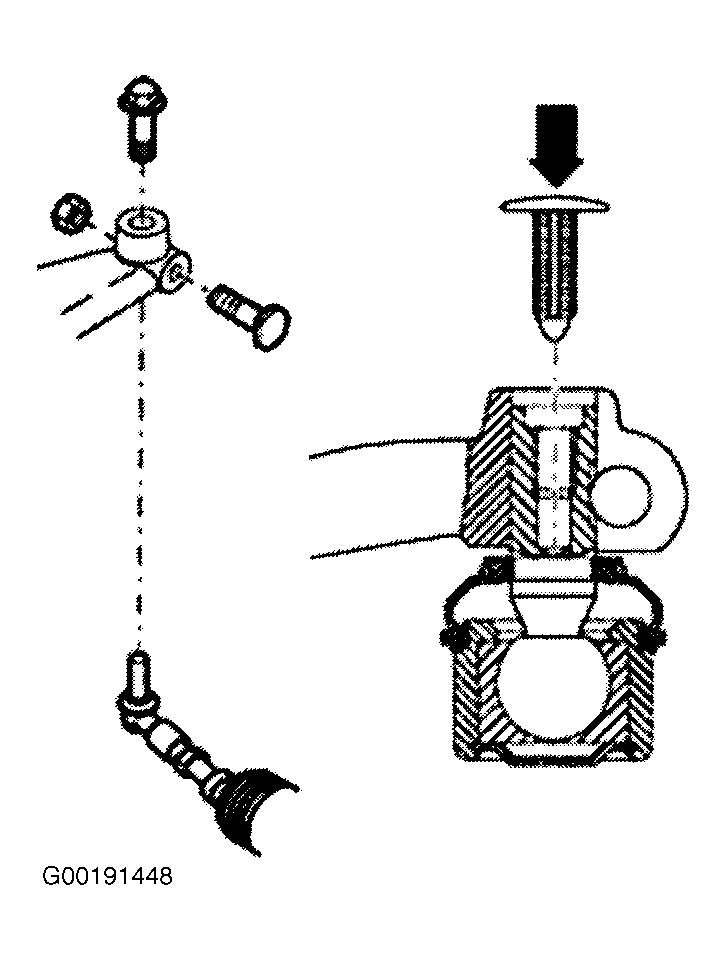 G00191448