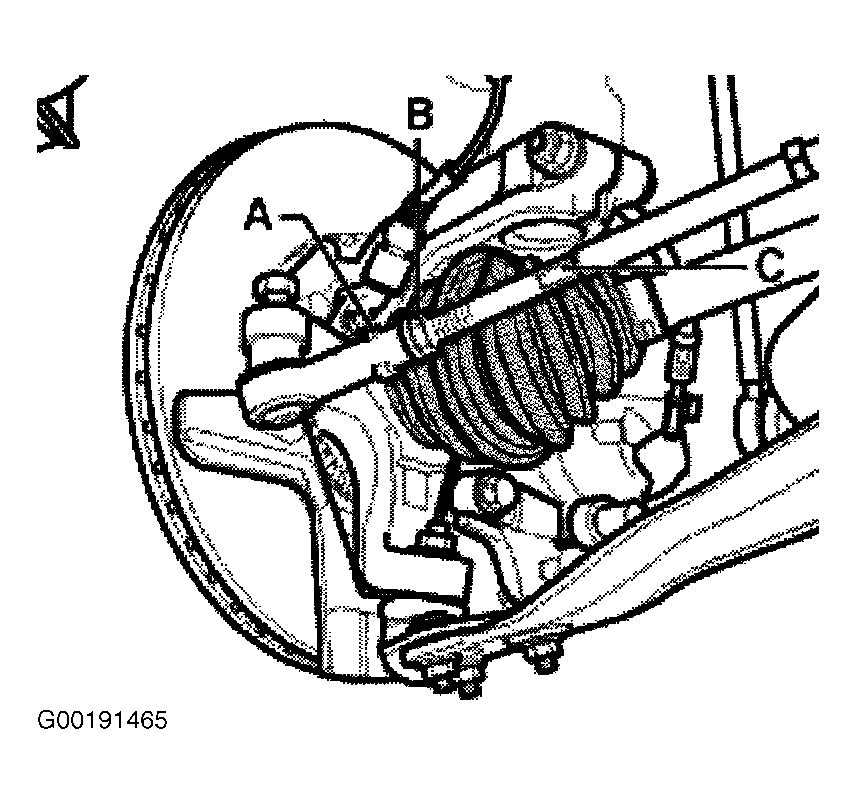 B
A
C
G00191465