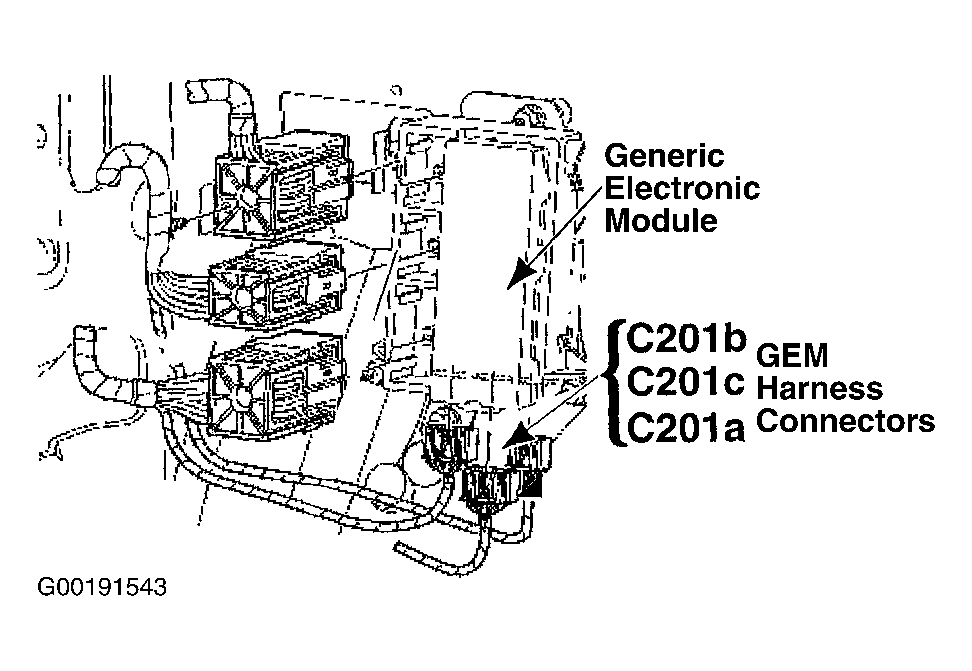 Generic Electronic Module

C201b
C201c
C201a

GEM Harness Connectors

G00191543