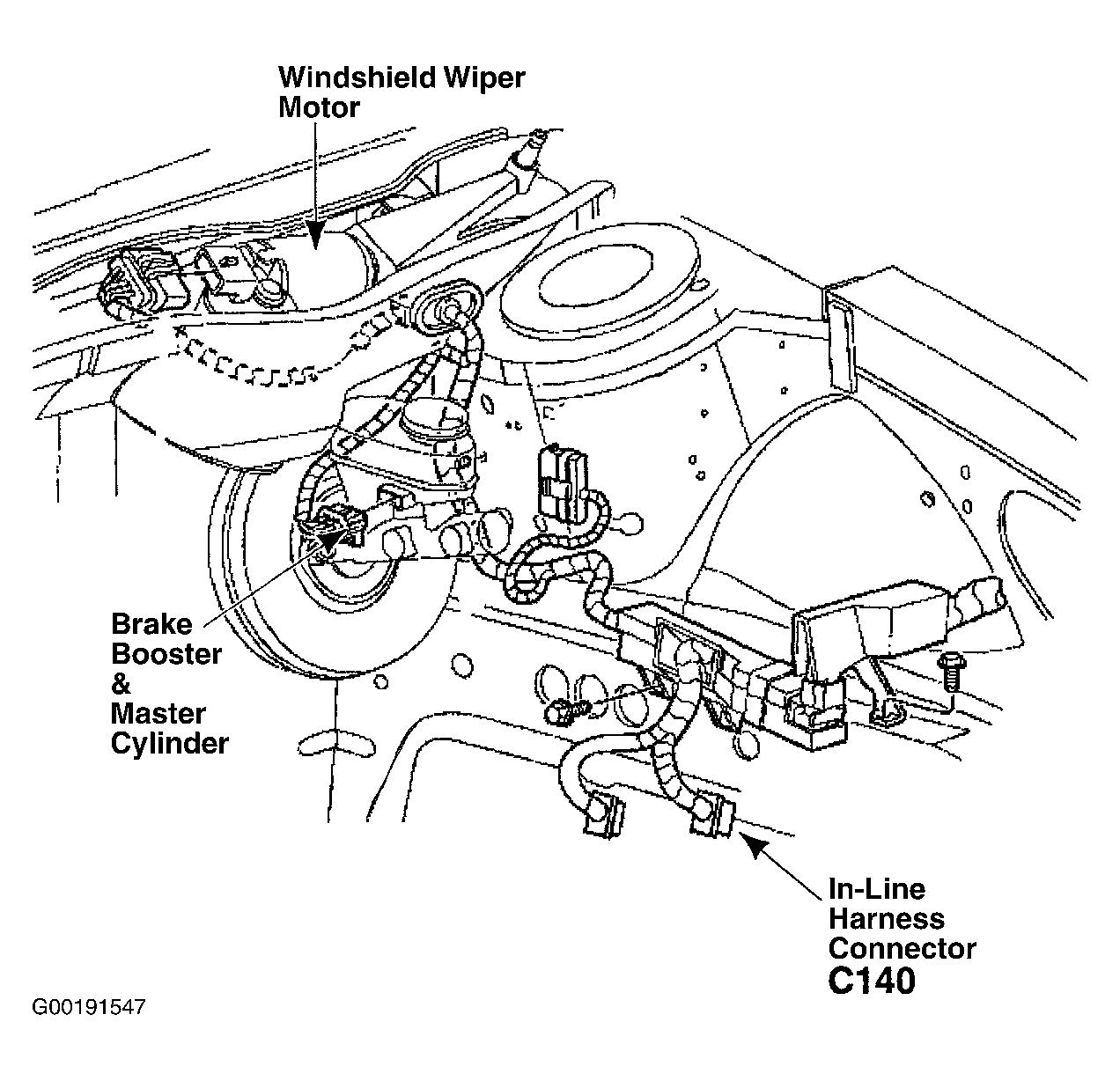 Windshield Wiper Motor

Brake Booster & Master Cylinder

In-Line Harness Connector C140

G00191547