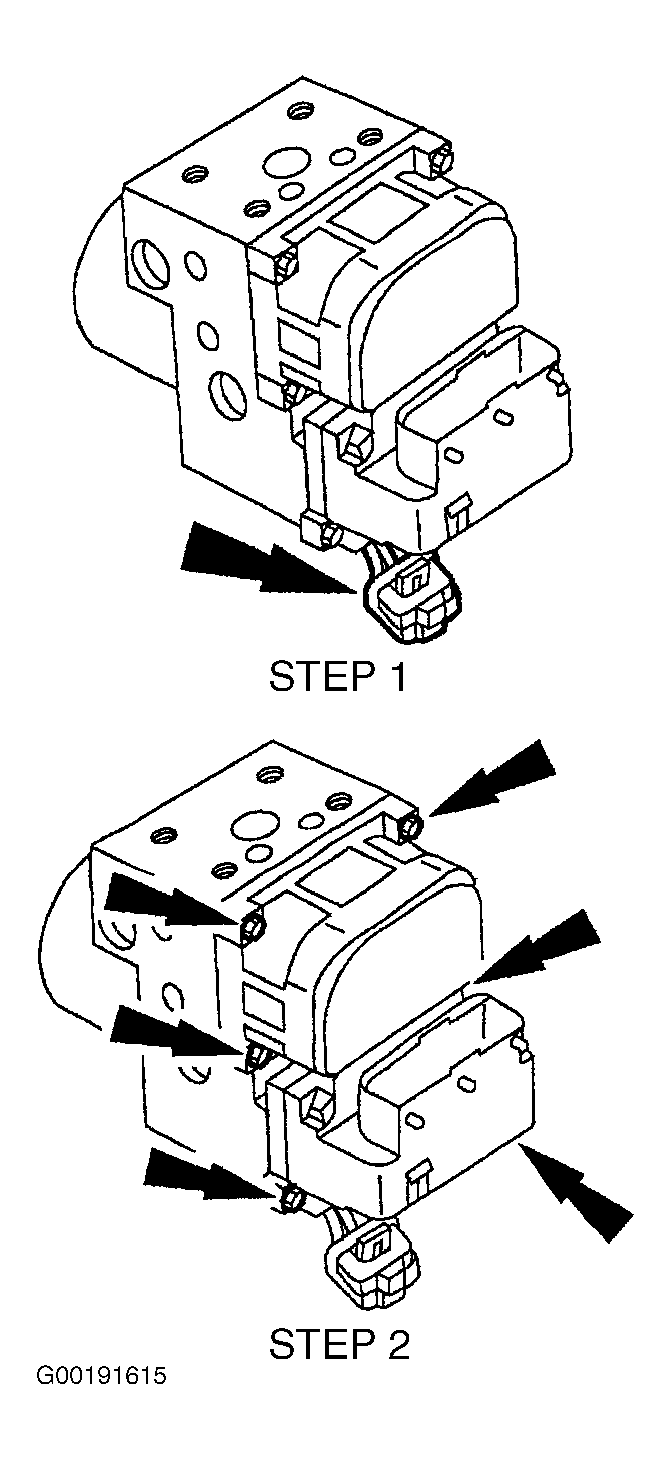 STEP 1

STEP 2

G00191615