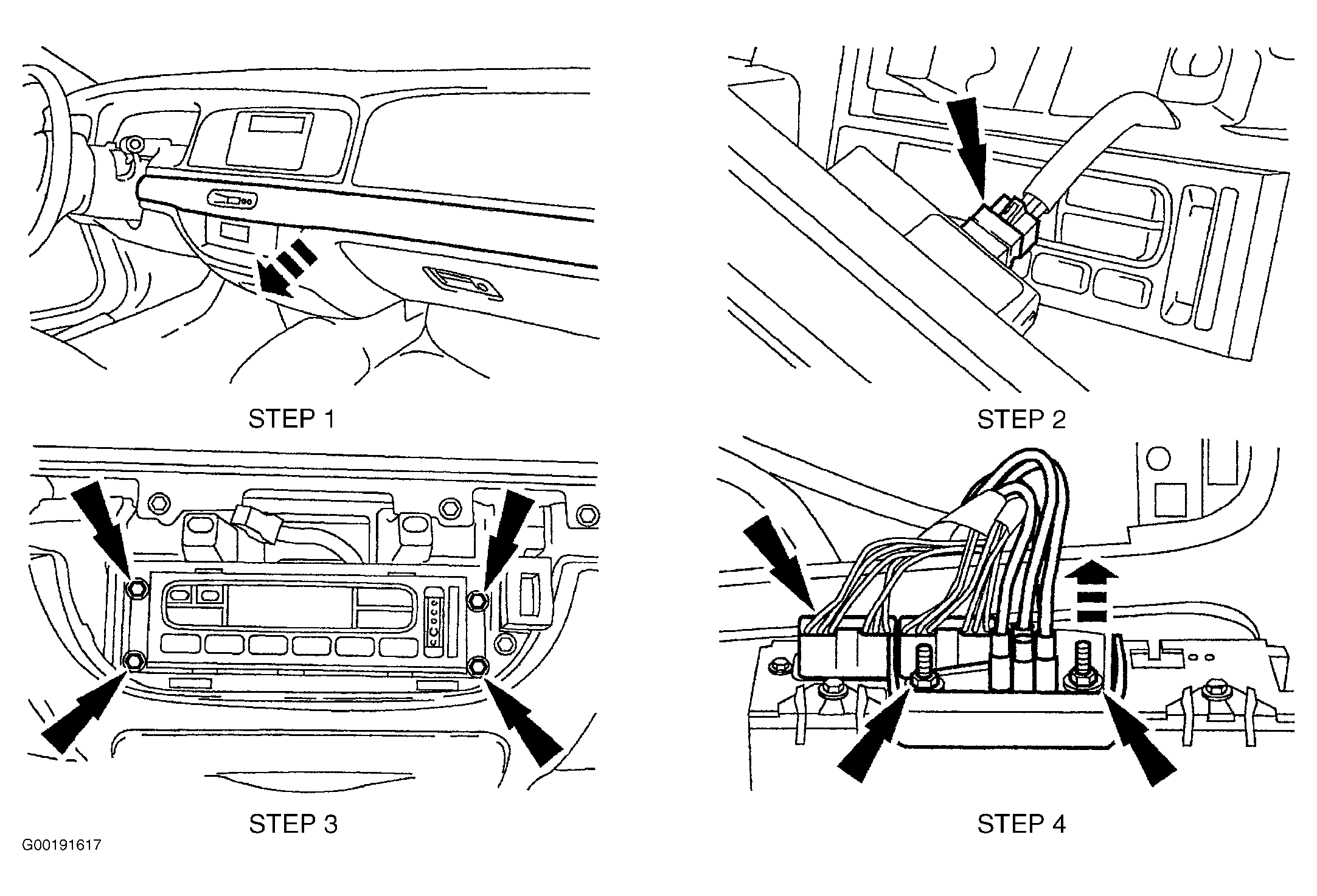 STEP 1

STEP 2

STEP 3

STEP 4

G00191617