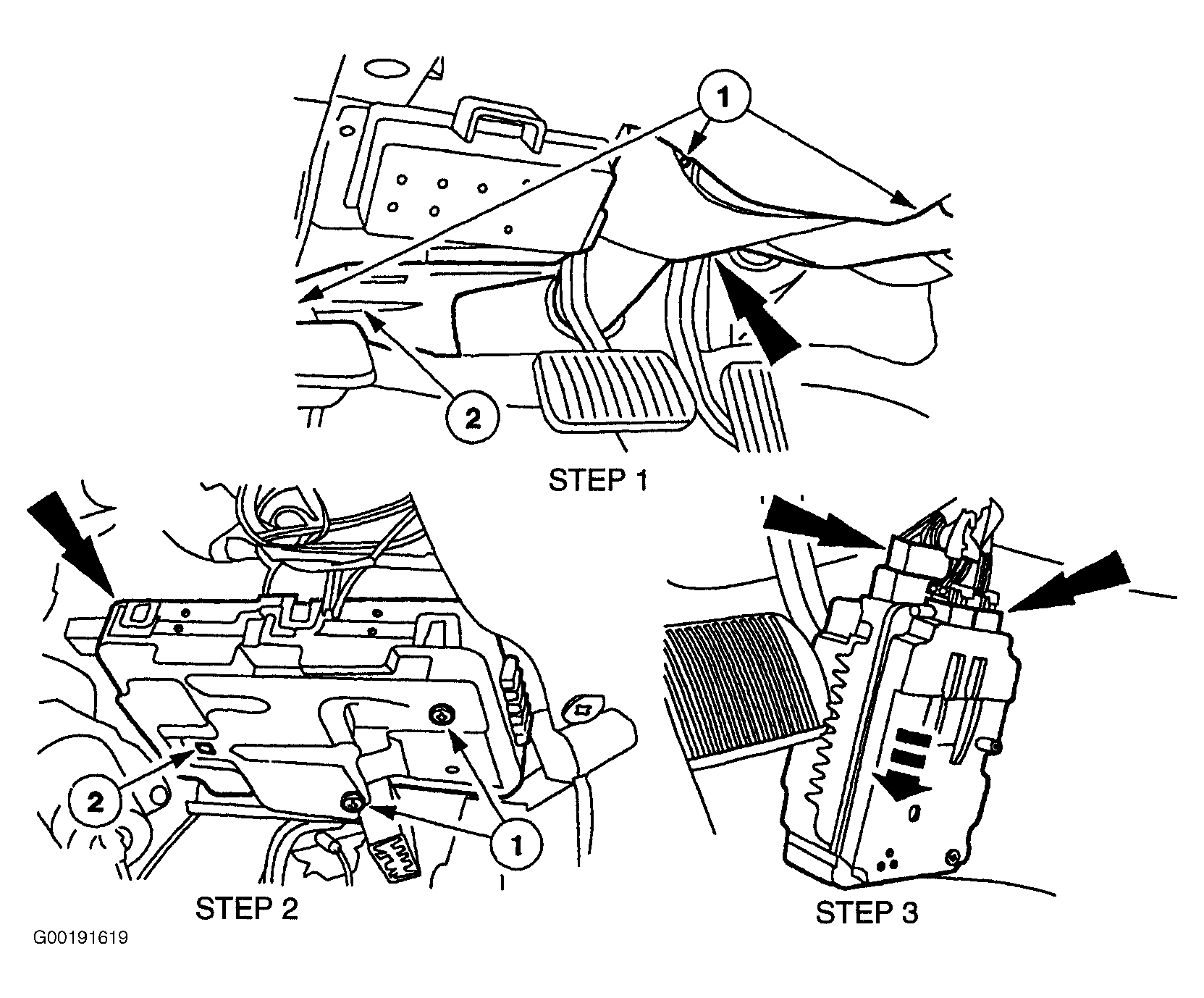 1

2

STEP 1

2

1

STEP 2

STEP 3

G00191619