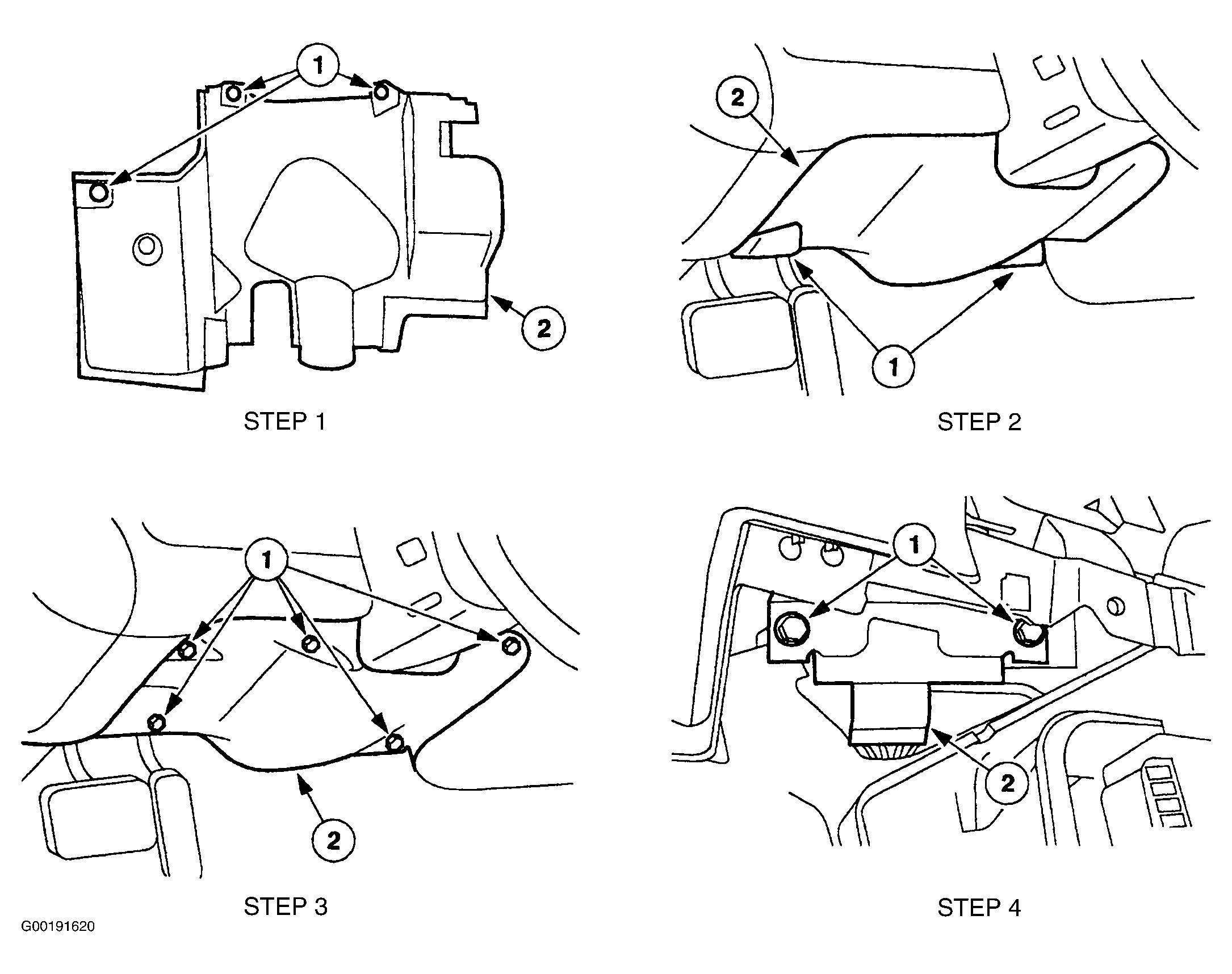 1

2

STEP 1

2

1

STEP 2

1

2

STEP 3

1

2

STEP 4

G00191620