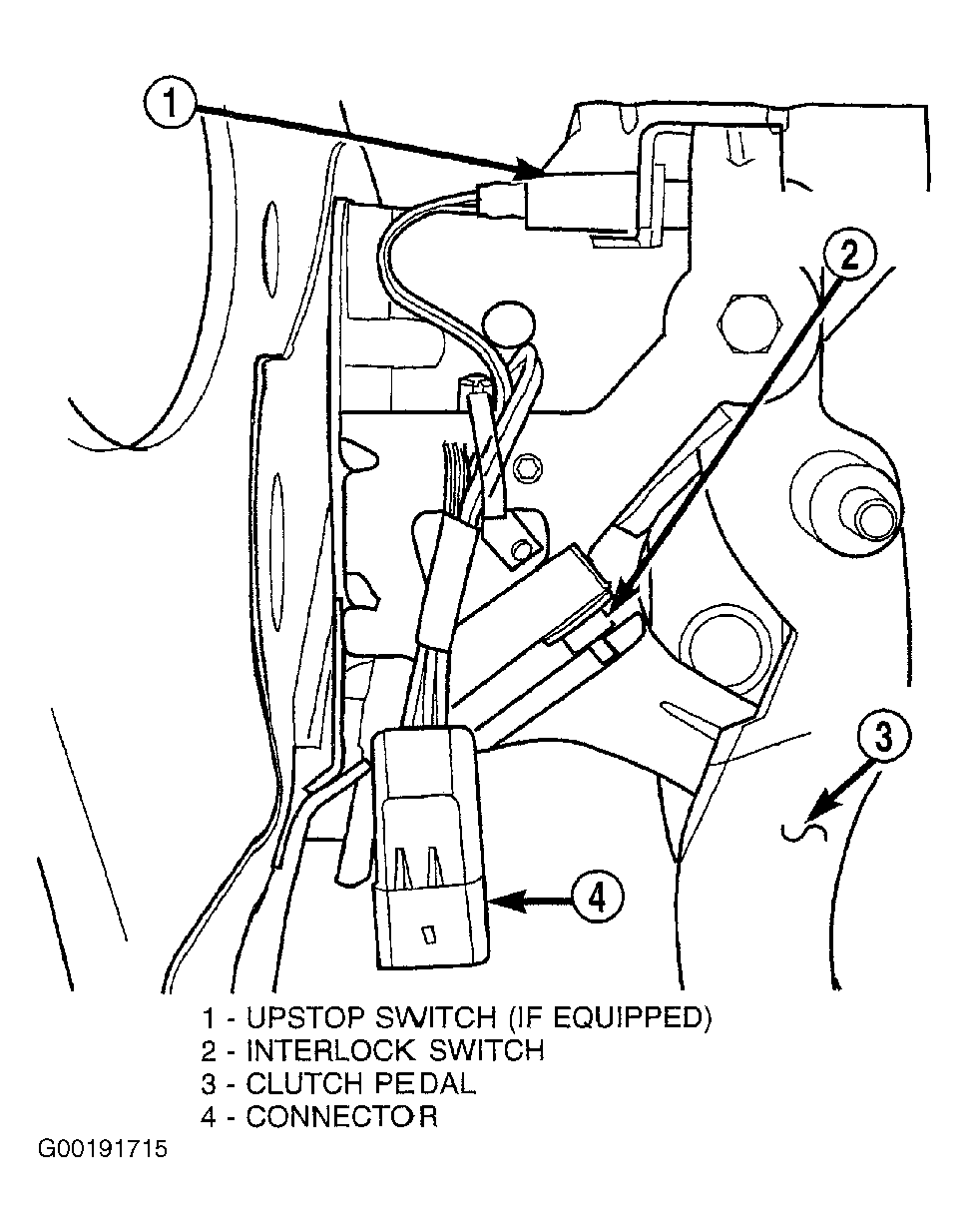 1

2

3

4

1 - UPSTOP SWITCH (IF EQUIPPED)
2 - INTERLOCK SWITCH
3 - CLUTCH PEDAL
4 - CONNECTOR

G00191715