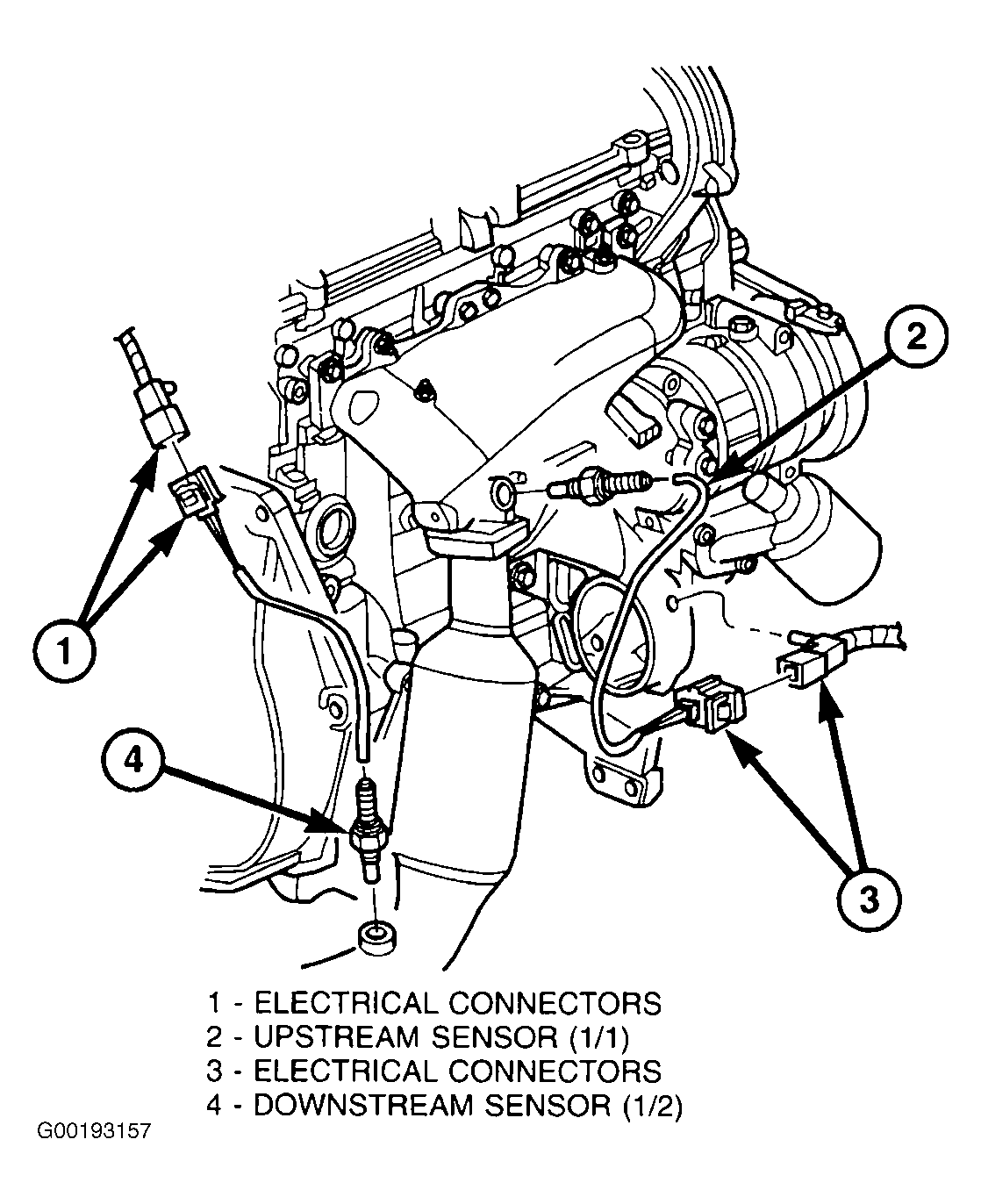 2

1

4

3

1 - ELECTRICAL CONNECTORS
2 - UPSTREAM SENSOR (1/1)
3 - ELECTRICAL CONNECTORS
4 - DOWNSTREAM SENSOR (1/2)

G00193157