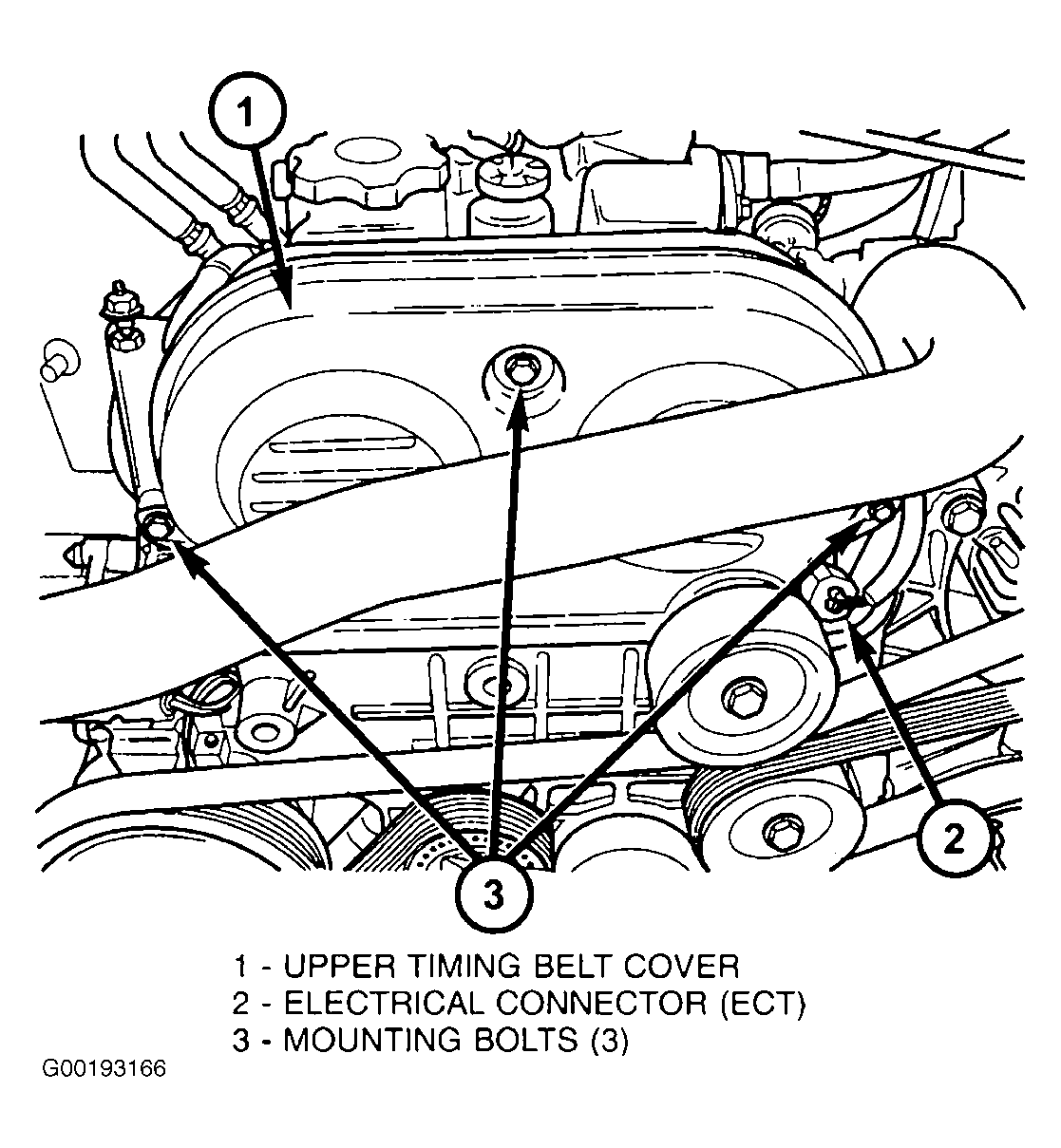 1

2

3

1 - UPPER TIMING BELT COVER
2 - ELECTRICAL CONNECTOR (ECT)
3 - MOUNTING BOLTS (3)

G00193166