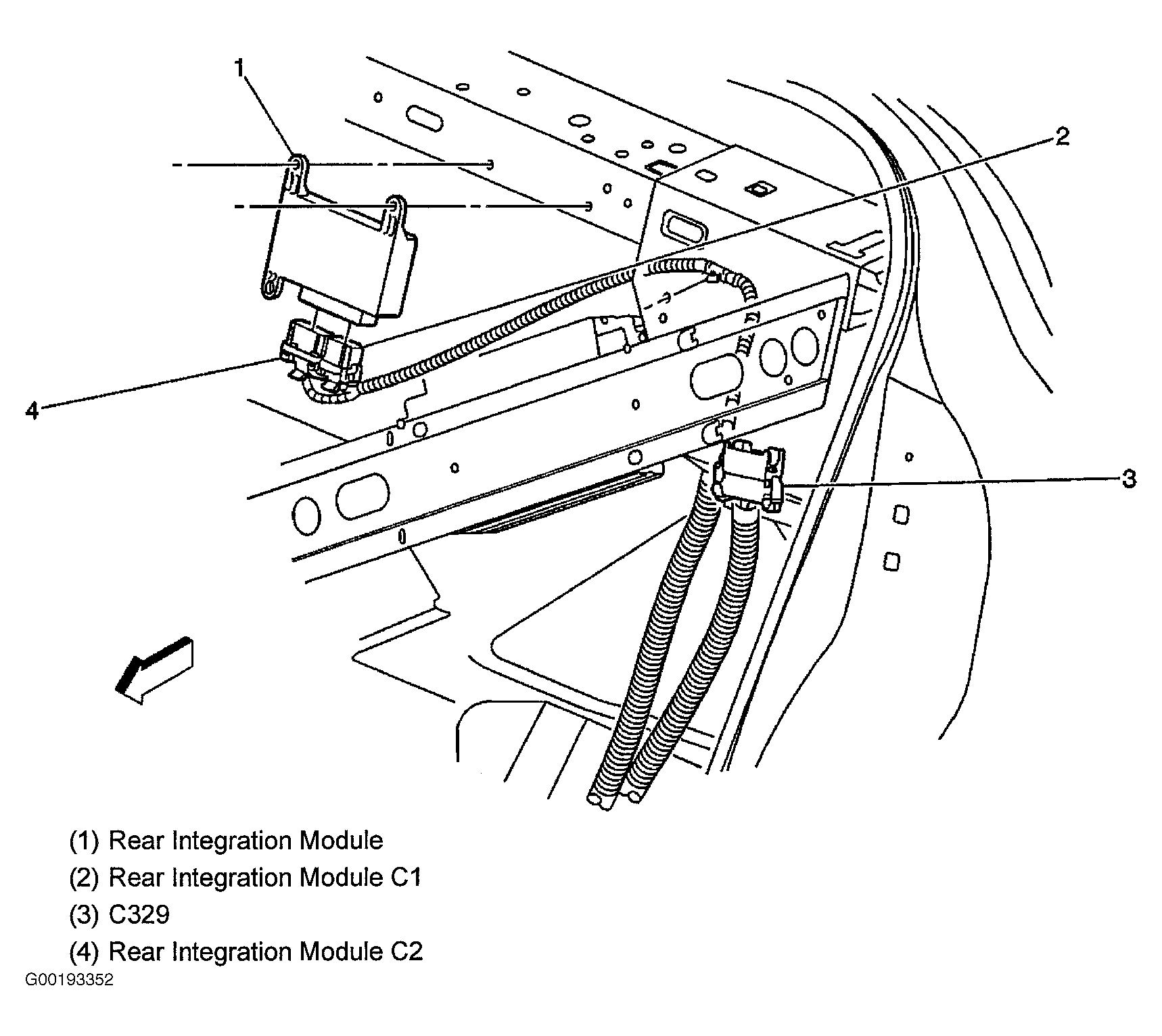 1
2
4
3

(1) Rear Integration Module
(2) Rear Integration Module C1
(3) C329
(4) Rear Integration Module C2

G00193352