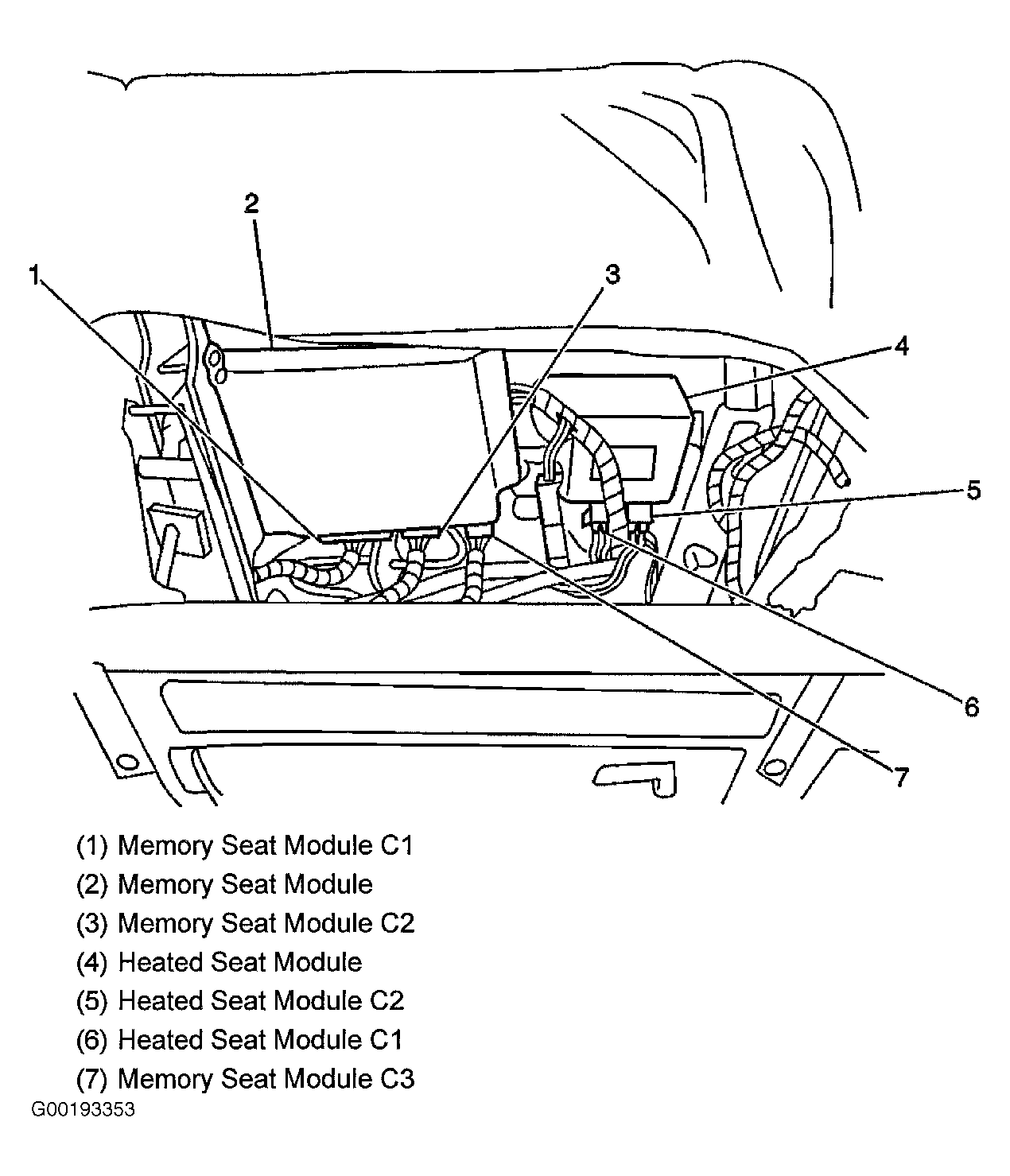 2
1
3
4
5
6
7

(1) Memory Seat Module C1
(2) Memory Seat Module
(3) Memory Seat Module C2
(4) Heated Seat Module
(5) Heated Seat Module C2
(6) Heated Seat Module C1
(7) Memory Seat Module C3

G00193353