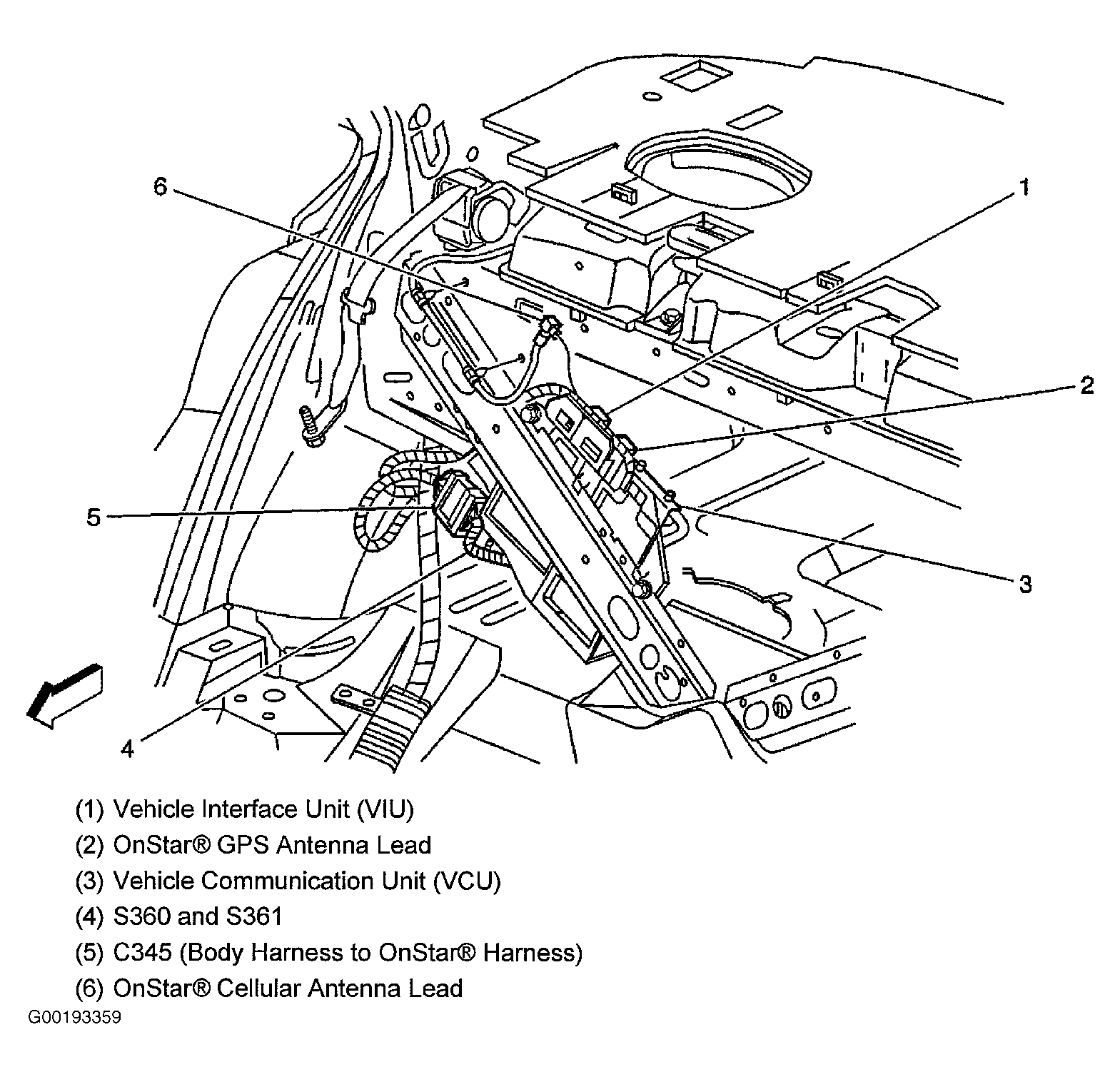 6
1
2
5
3
4

(1) Vehicle Interface Unit (VIU)
(2) OnStar® GPS Antenna Lead
(3) Vehicle Communication Unit (VCU)
(4) S360 and S361
(5) C345 (Body Harness to OnStar® Harness)
(6) OnStar® Cellular Antenna Lead
G00193359