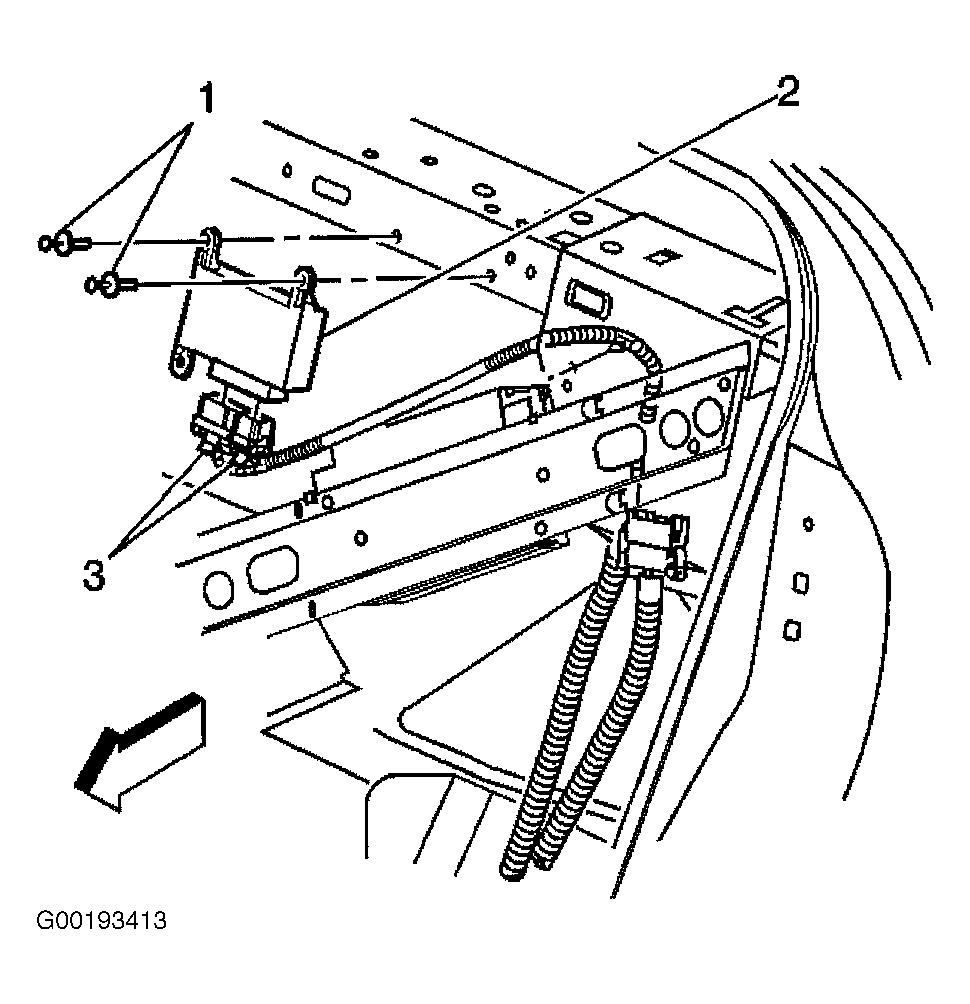 1
2
3
G00193413