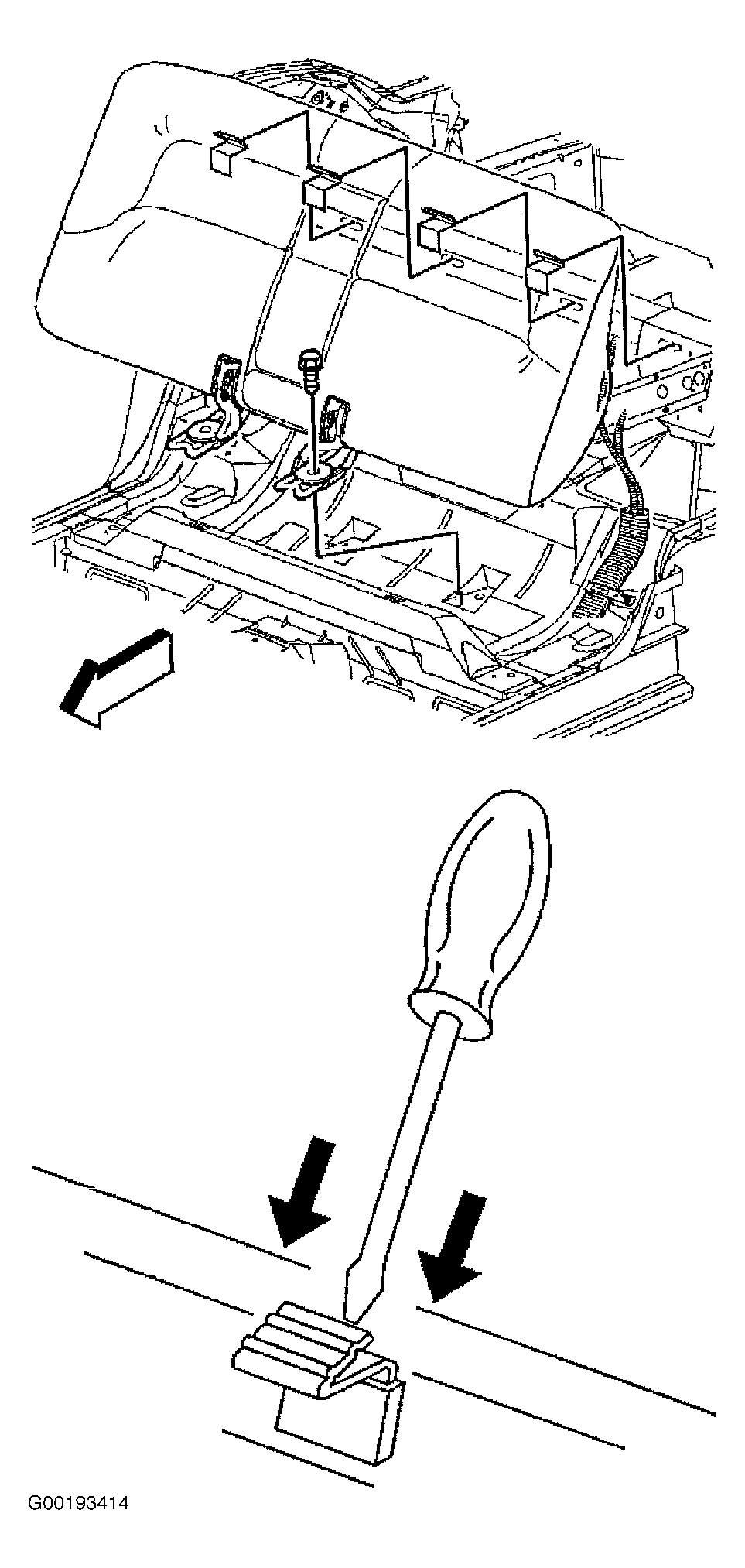 G00193414