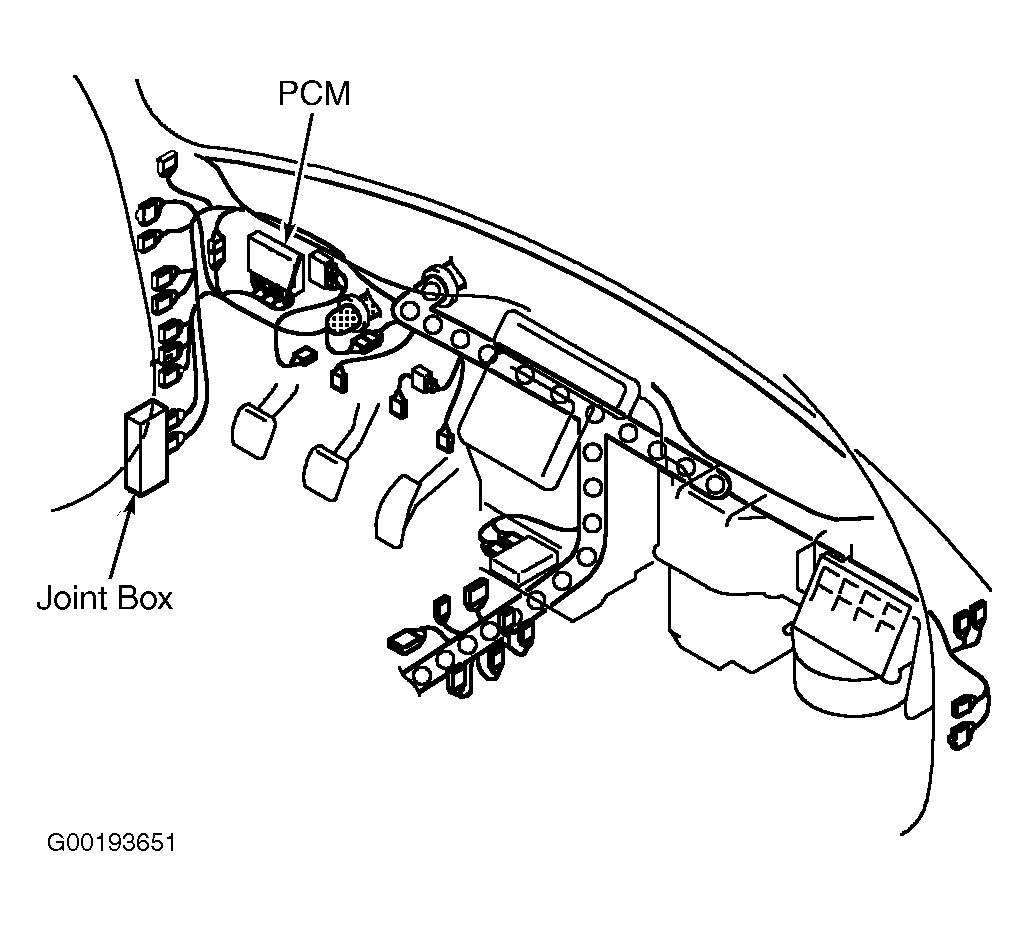 PCM

Joint Box

G00193651