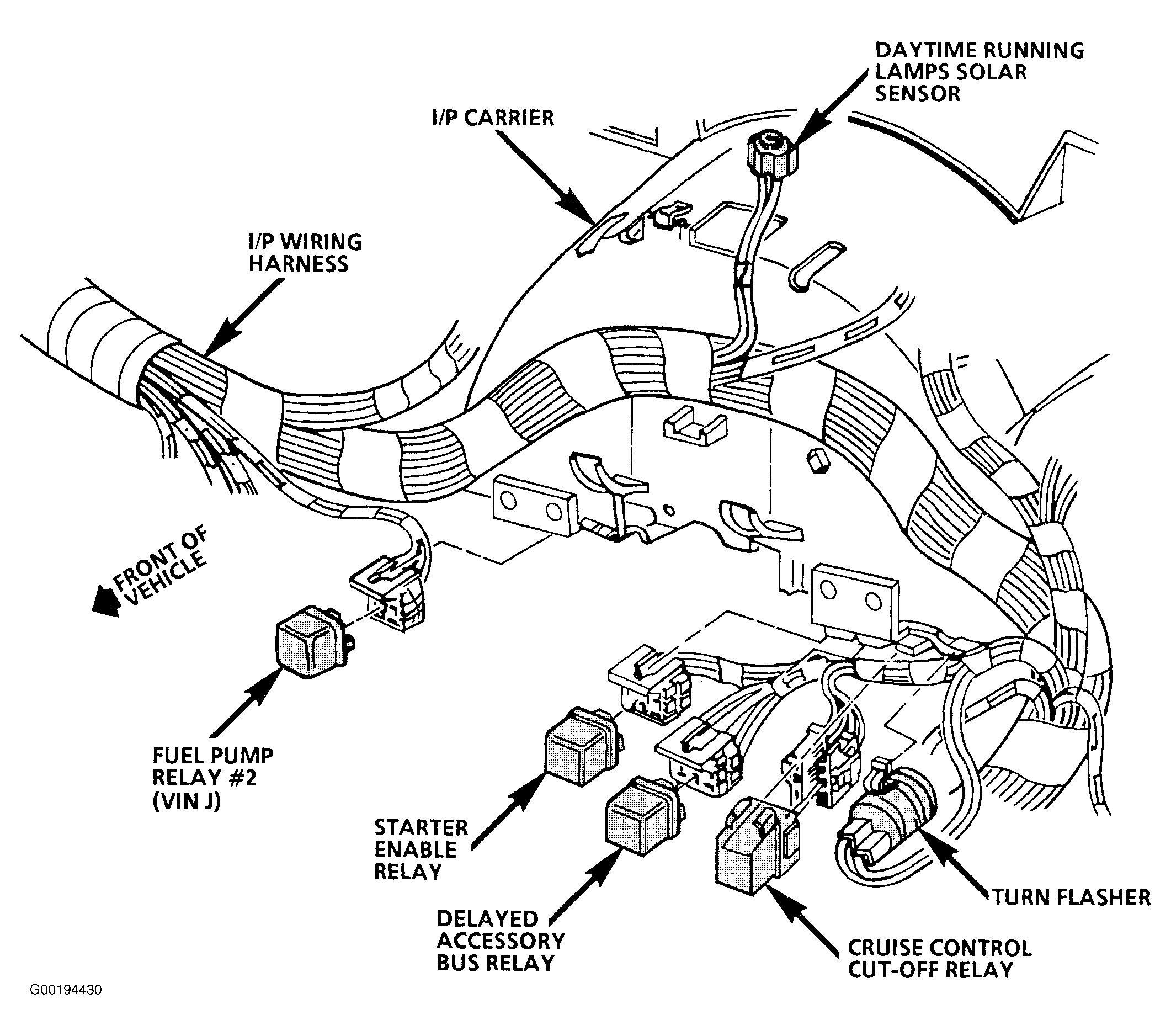 DAYTIME RUNNING LAMPS SOLAR SENSOR

I/P CARRIER

I/P WIRING HARNESS

FRONT OF VEHICLE

FUEL PUMP RELAY #2 (VIN J)

STARTER ENABLE RELAY

DELAYED ACCESSORY BUS RELAY

CRUISE CONTROL CUT-OFF RELAY

TURN FLASHER

G00194430