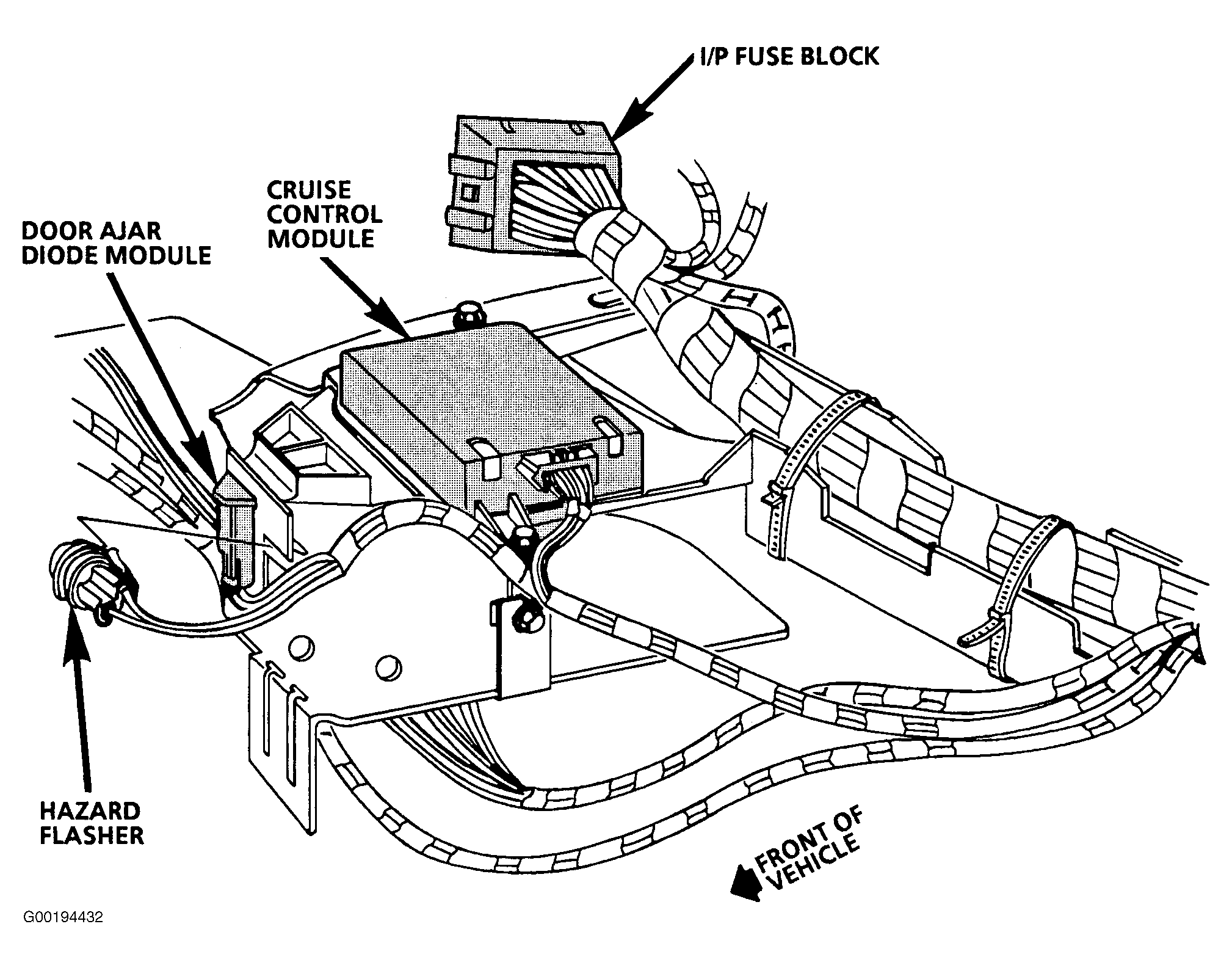 I/P FUSE BLOCK

CRUISE CONTROL MODULE

DOOR AJAR DIODE MODULE

HAZARD FLASHER

FRONT OF VEHICLE

G00194432