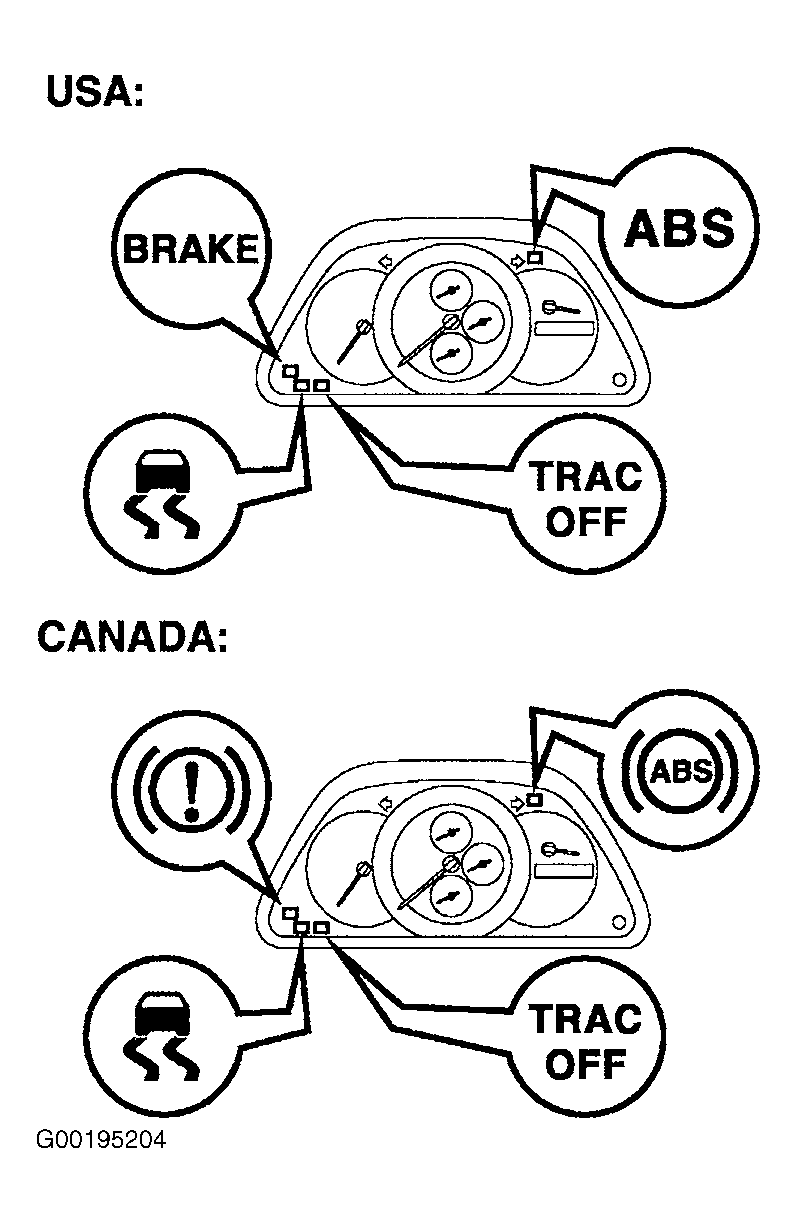 USA:

BRAKE

ABS

TRAC OFF

CANADA:

ABS

TRAC OFF

G00195204