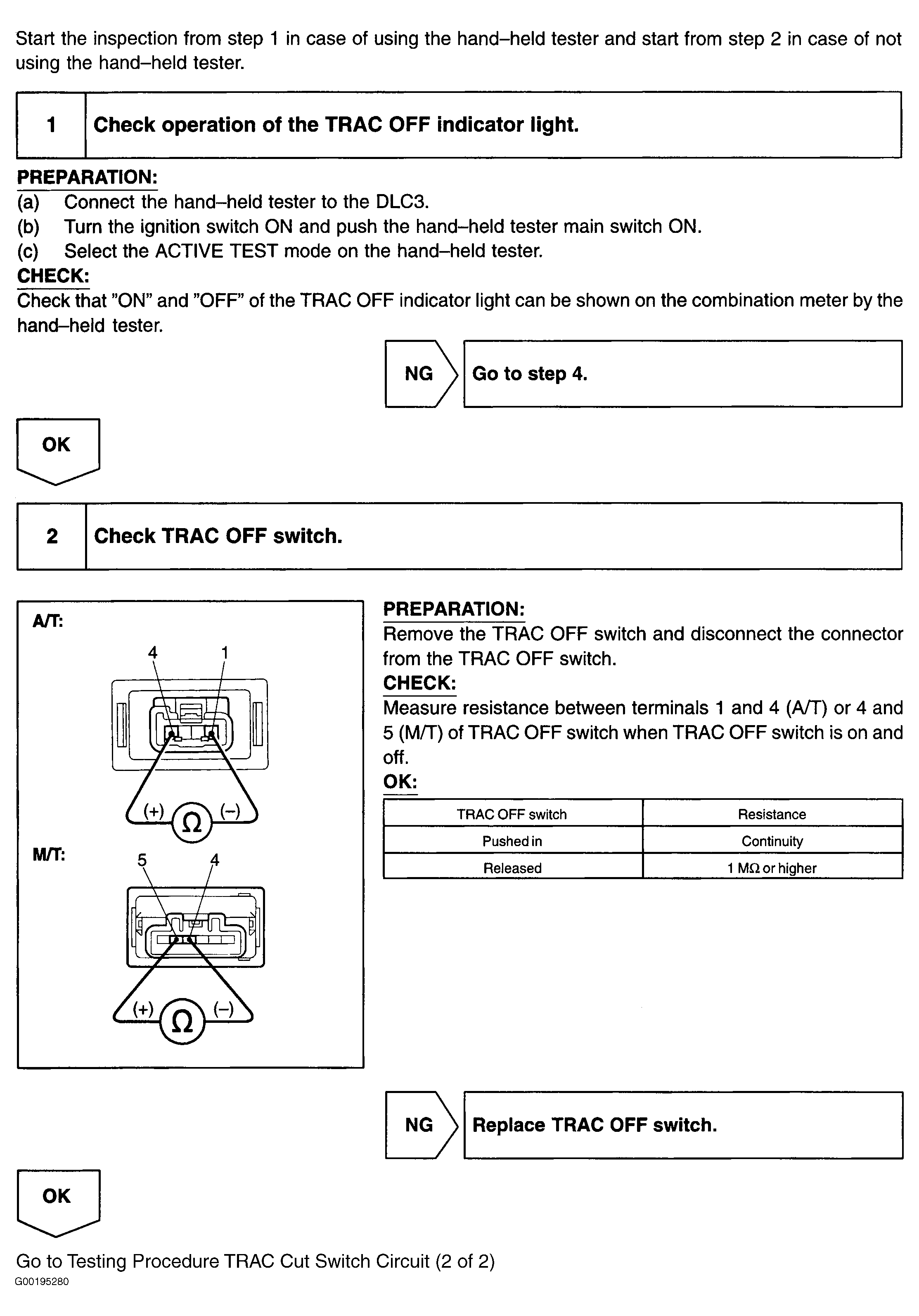 Start the inspection from step 1 in case of using the hand–held tester and start from step 2 in case of not using the hand–held tester.

1 Check operation of the TRAC OFF indicator light.

PREPARATION:
(a) Connect the hand–held tester to the DLC3.
(b) Turn the ignition switch ON and push the hand–held tester main switch ON.
(c) Select the ACTIVE TEST mode on the hand–held tester.
CHECK:
Check that "ON" and "OFF" of the TRAC OFF indicator light can be shown on the combination meter by the hand–held tester.

NG Go to step 4.

OK

2 Check TRAC OFF switch.

A/T:
4 1
(+) Ω (–)
M/T:
5 4
(+) Ω (–)

PREPARATION:
Remove the TRAC OFF switch and disconnect the connector from the TRAC OFF switch.
CHECK:
Measure resistance between terminals 1 and 4 (A/T) or 4 and 5 (M/T) of TRAC OFF switch when TRAC OFF switch is on and off.
OK:

| TRAC OFF switch | Resistance |
|---|---|
| Pushed in | Continuity |
| Released | 1 MΩ or higher |

NG Replace TRAC OFF switch.

OK

Go to Testing Procedure TRAC Cut Switch Circuit (2 of 2)
G00195280