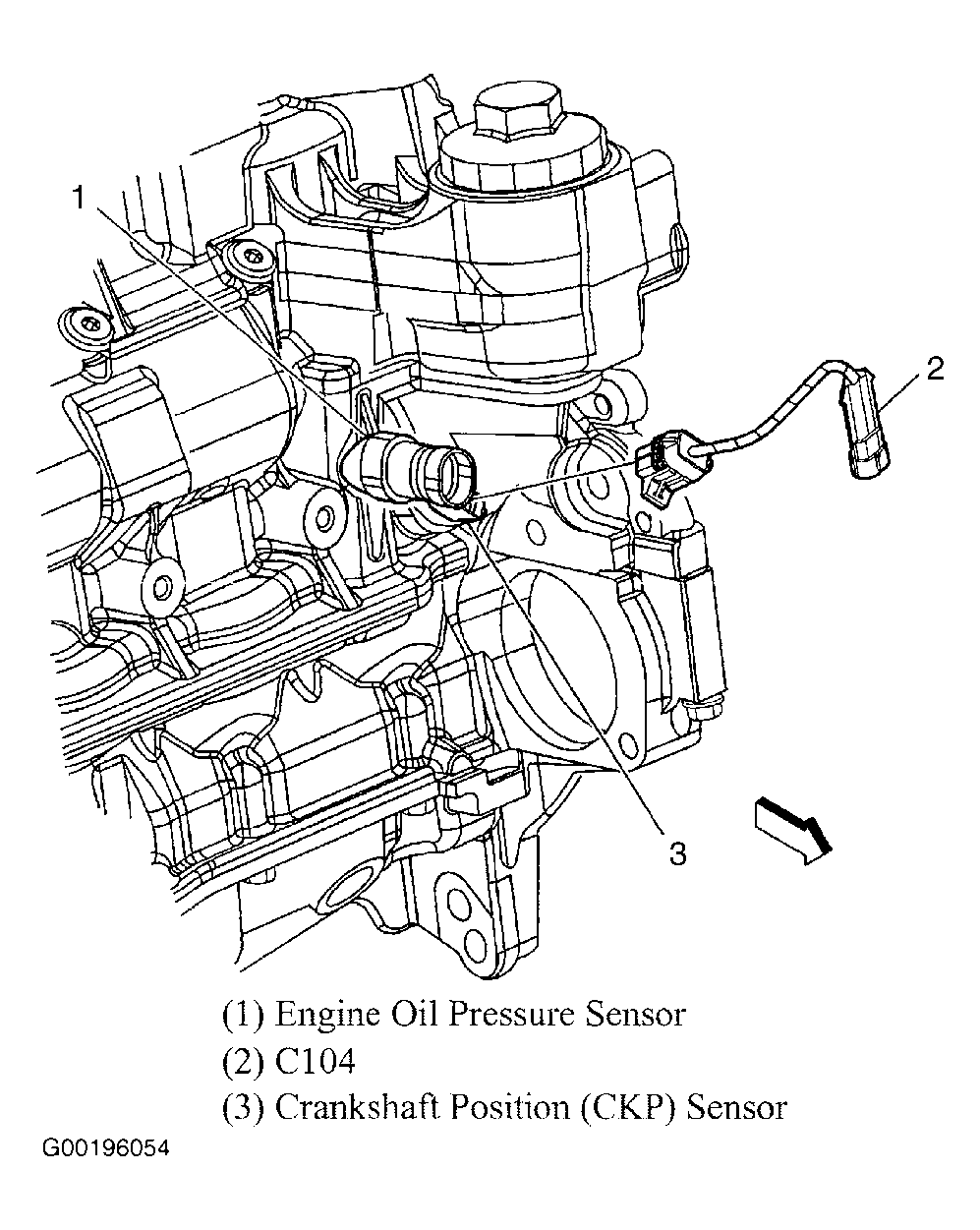 1

2

3

(1) Engine Oil Pressure Sensor
(2) C104
(3) Crankshaft Position (CKP) Sensor

G00196054