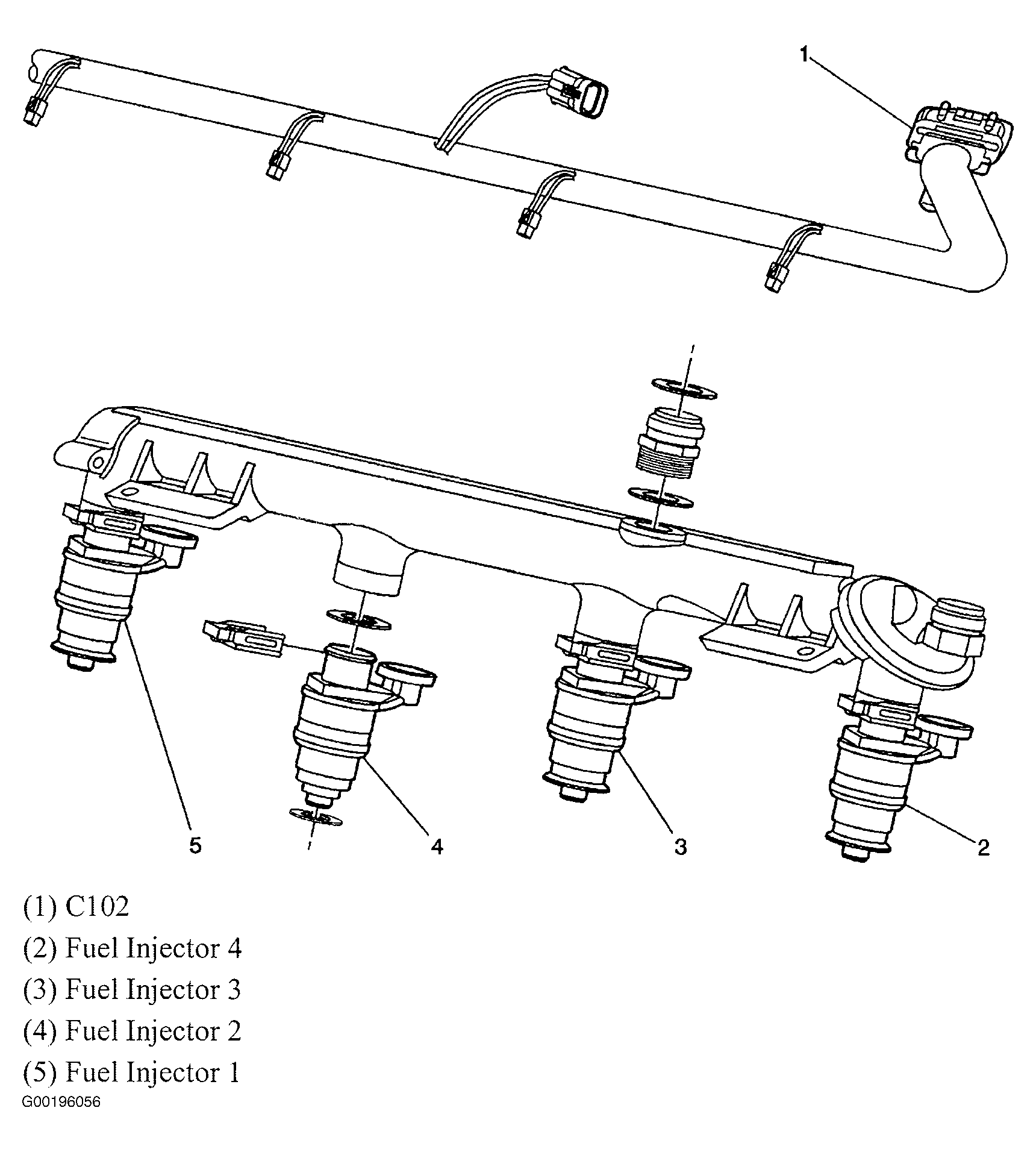 1

5

4

3

2

(1) C102

(2) Fuel Injector 4

(3) Fuel Injector 3

(4) Fuel Injector 2

(5) Fuel Injector 1

G00196056