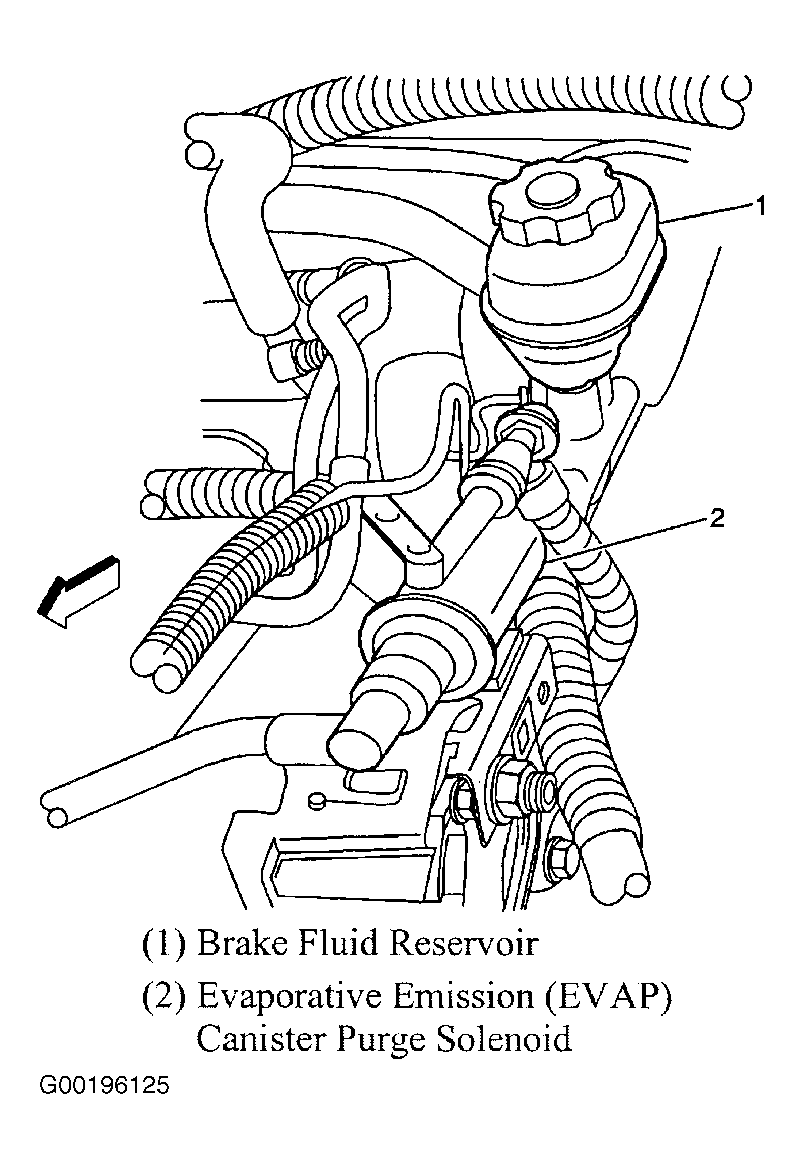 1

2

(1) Brake Fluid Reservoir

(2) Evaporative Emission (EVAP) Canister Purge Solenoid

G00196125