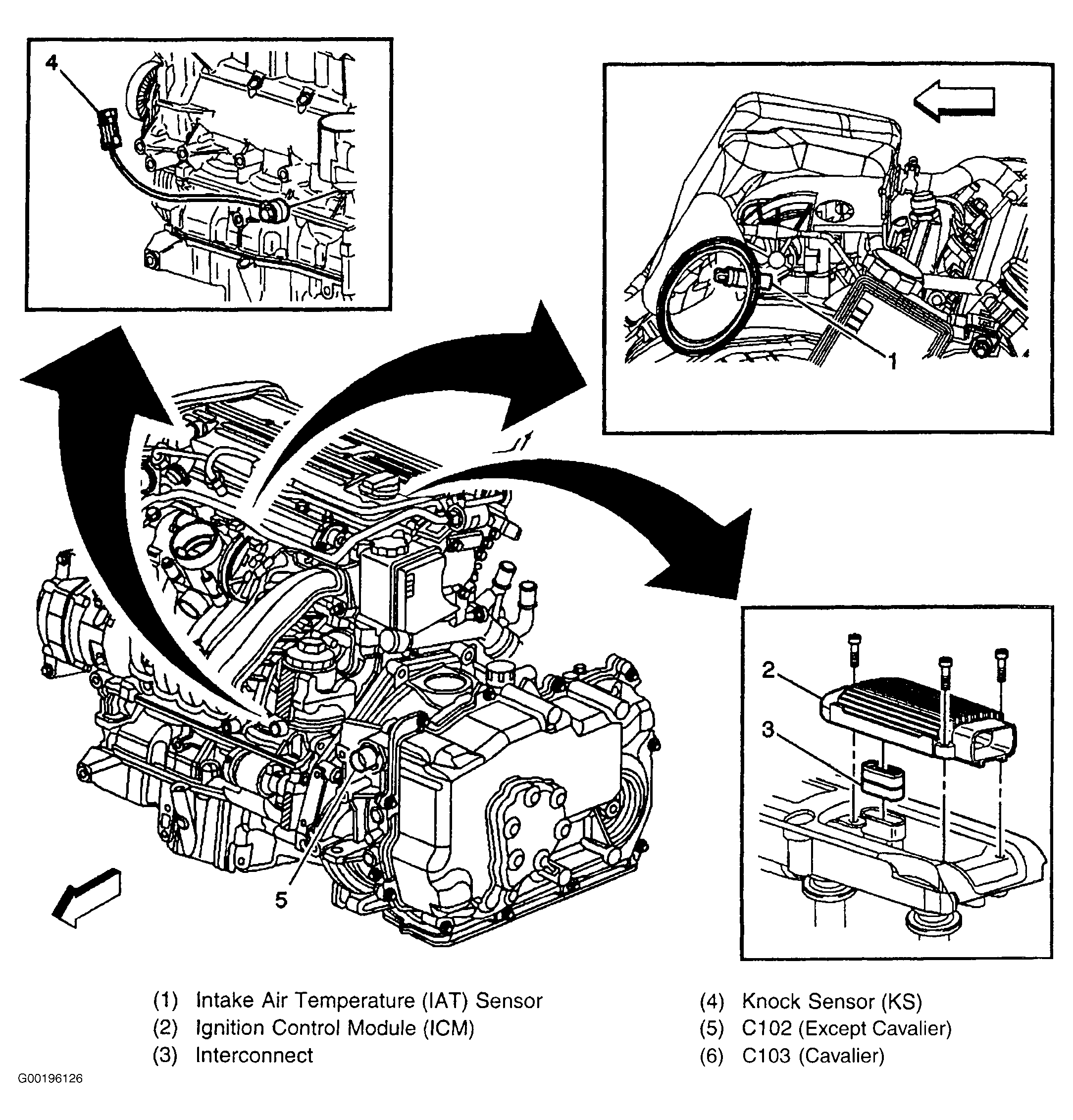 4

1

2

3

5

(1) Intake Air Temperature (IAT) Sensor
(2) Ignition Control Module (ICM)
(3) Interconnect

(4) Knock Sensor (KS)
(5) C102 (Except Cavalier)
(6) C103 (Cavalier)

G00196126