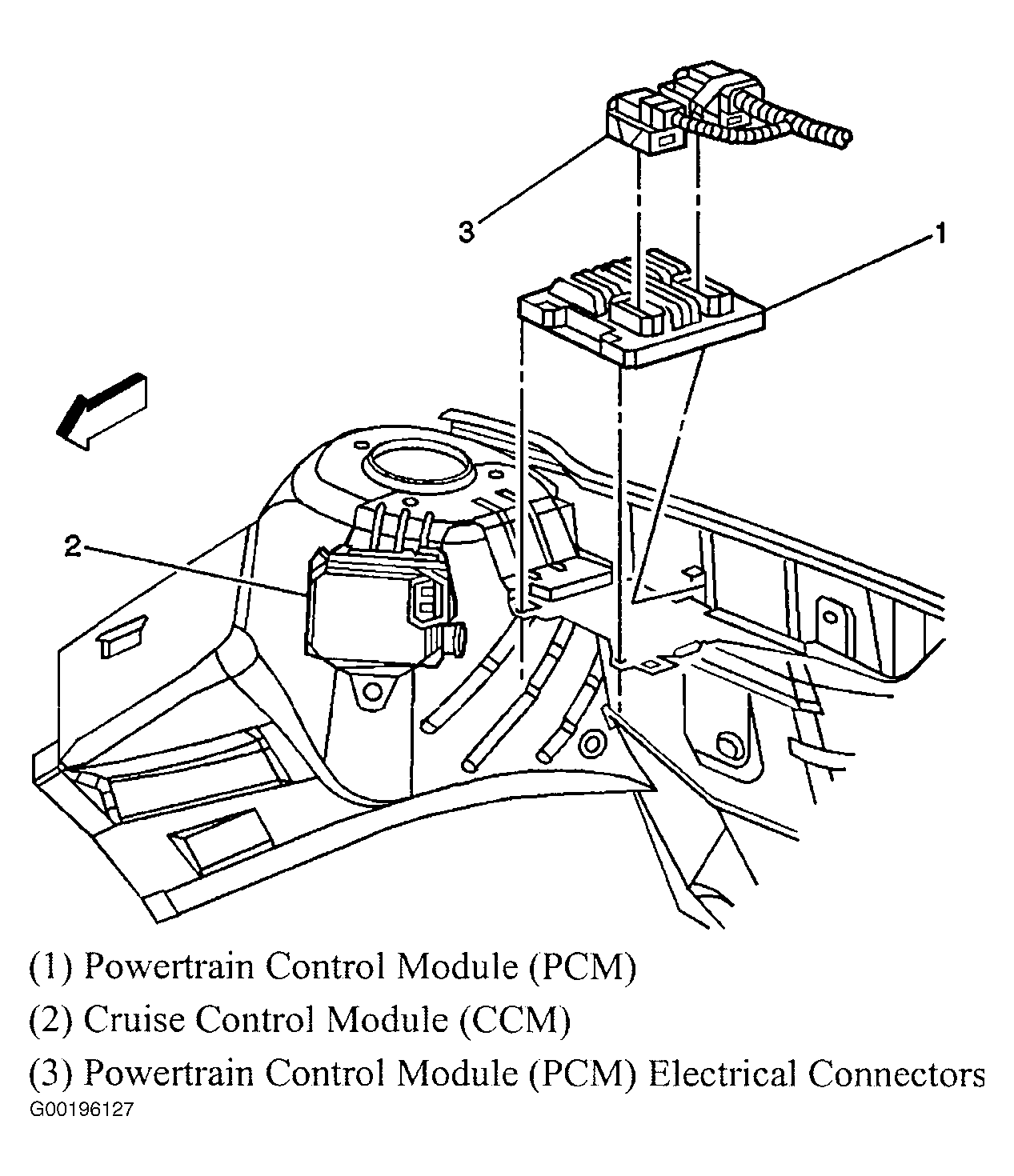 3

1

2

(1) Powertrain Control Module (PCM)

(2) Cruise Control Module (CCM)

(3) Powertrain Control Module (PCM) Electrical Connectors

G00196127