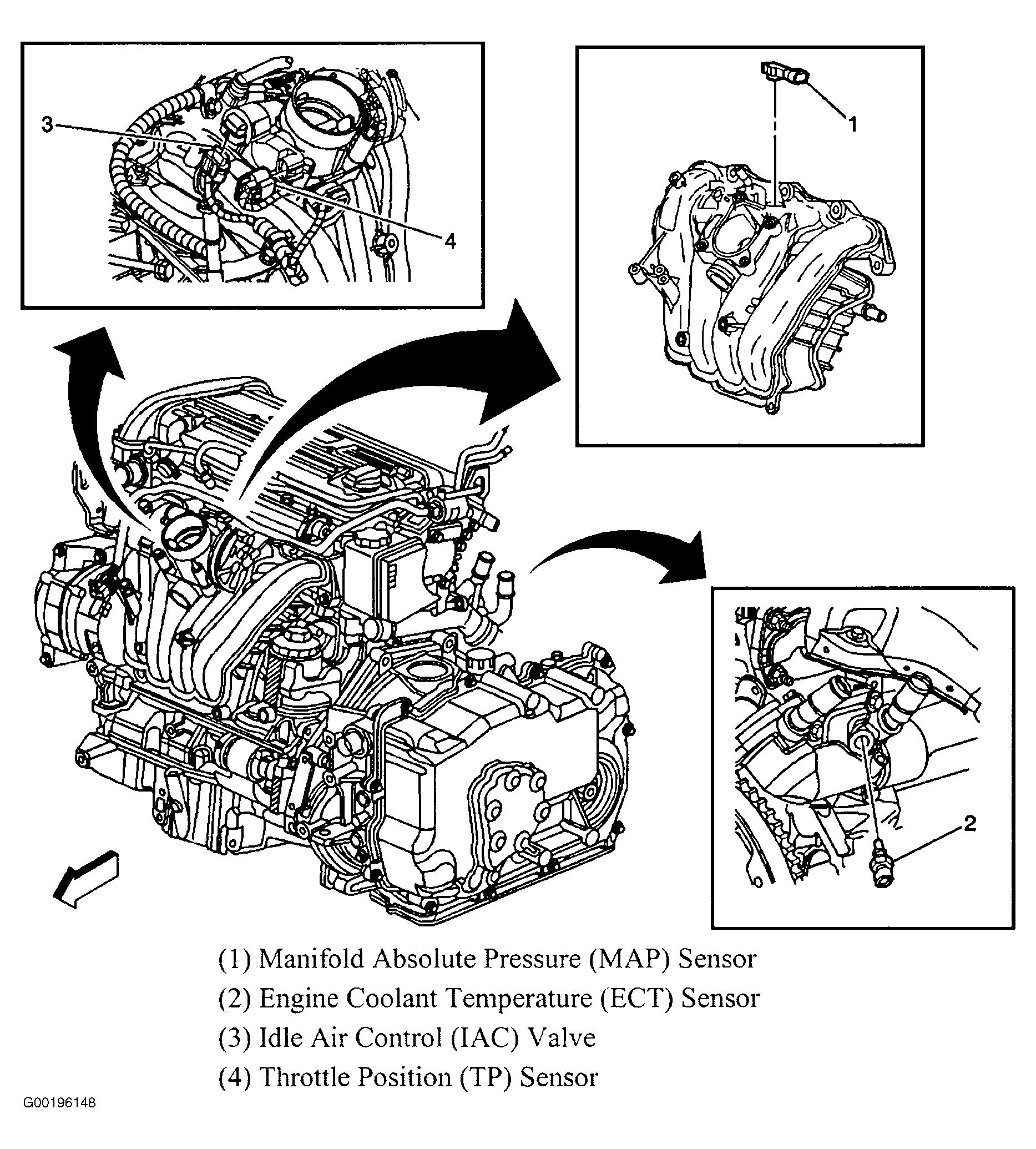 3

4

1

2

(1) Manifold Absolute Pressure (MAP) Sensor
(2) Engine Coolant Temperature (ECT) Sensor
(3) Idle Air Control (IAC) Valve
(4) Throttle Position (TP) Sensor

G00196148