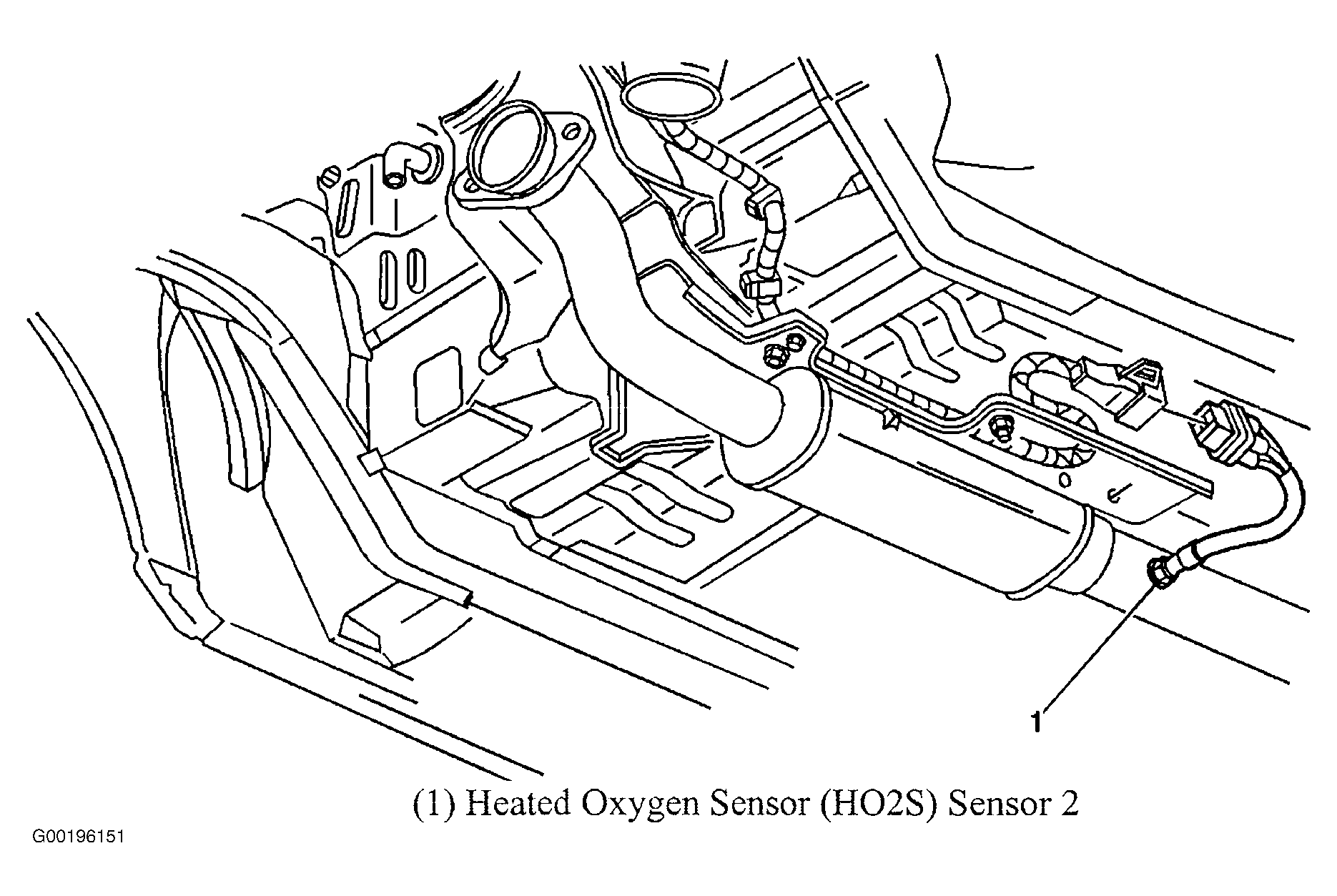 1

(1) Heated Oxygen Sensor (HO2S) Sensor 2

G00196151