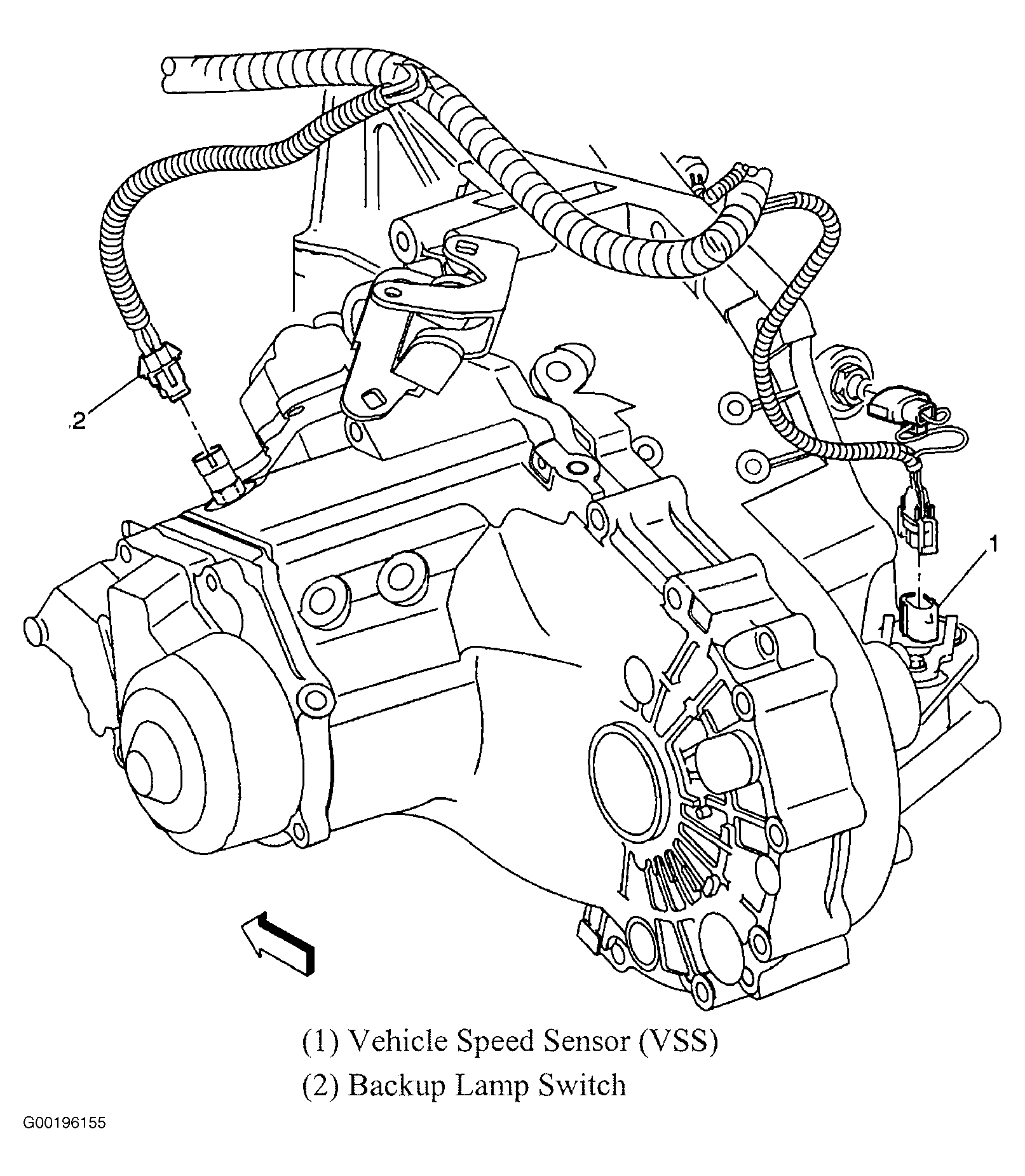 2

1

(1) Vehicle Speed Sensor (VSS)

(2) Backup Lamp Switch

G00196155