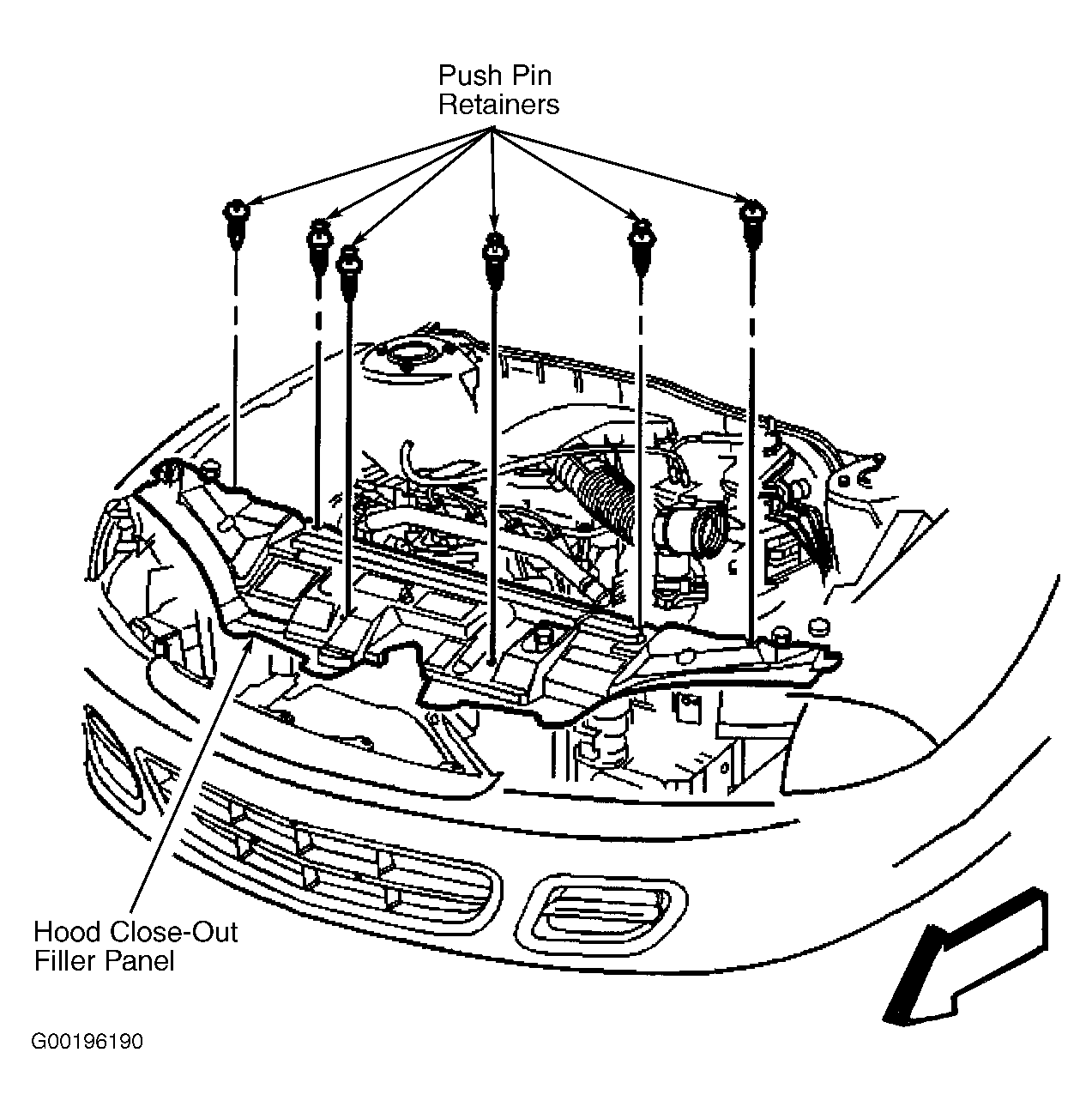 Push Pin
Retainers

Hood Close-Out
Filler Panel

G00196190