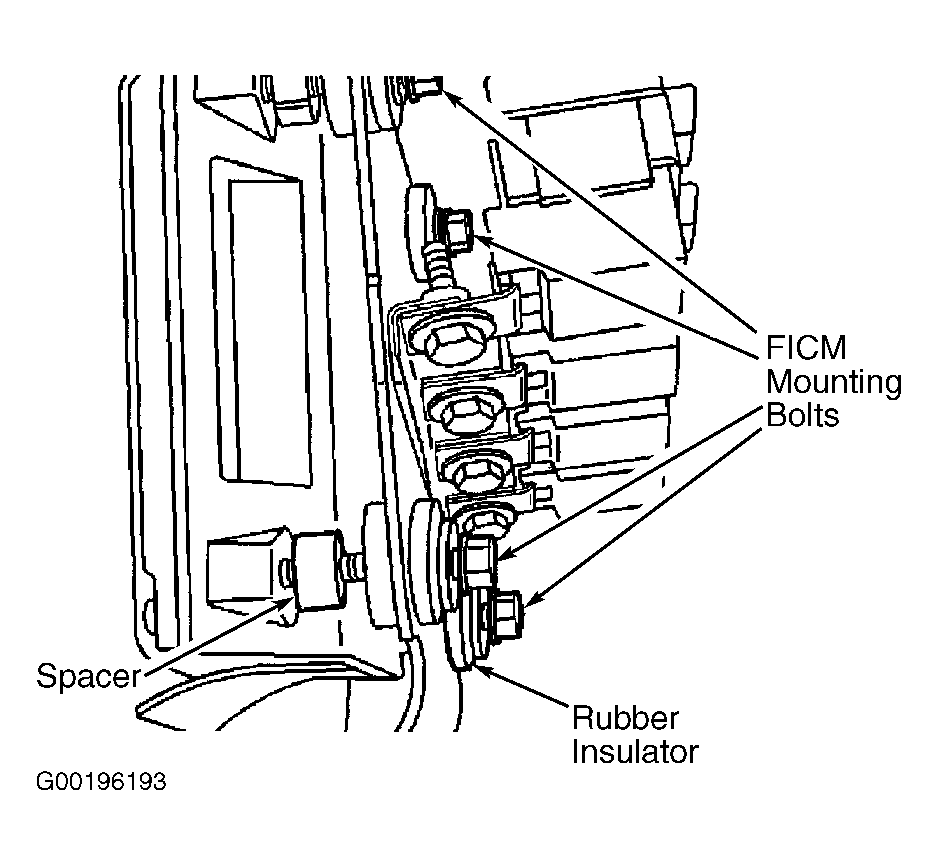 FICM Mounting Bolts

Spacer

Rubber Insulator

G00196193