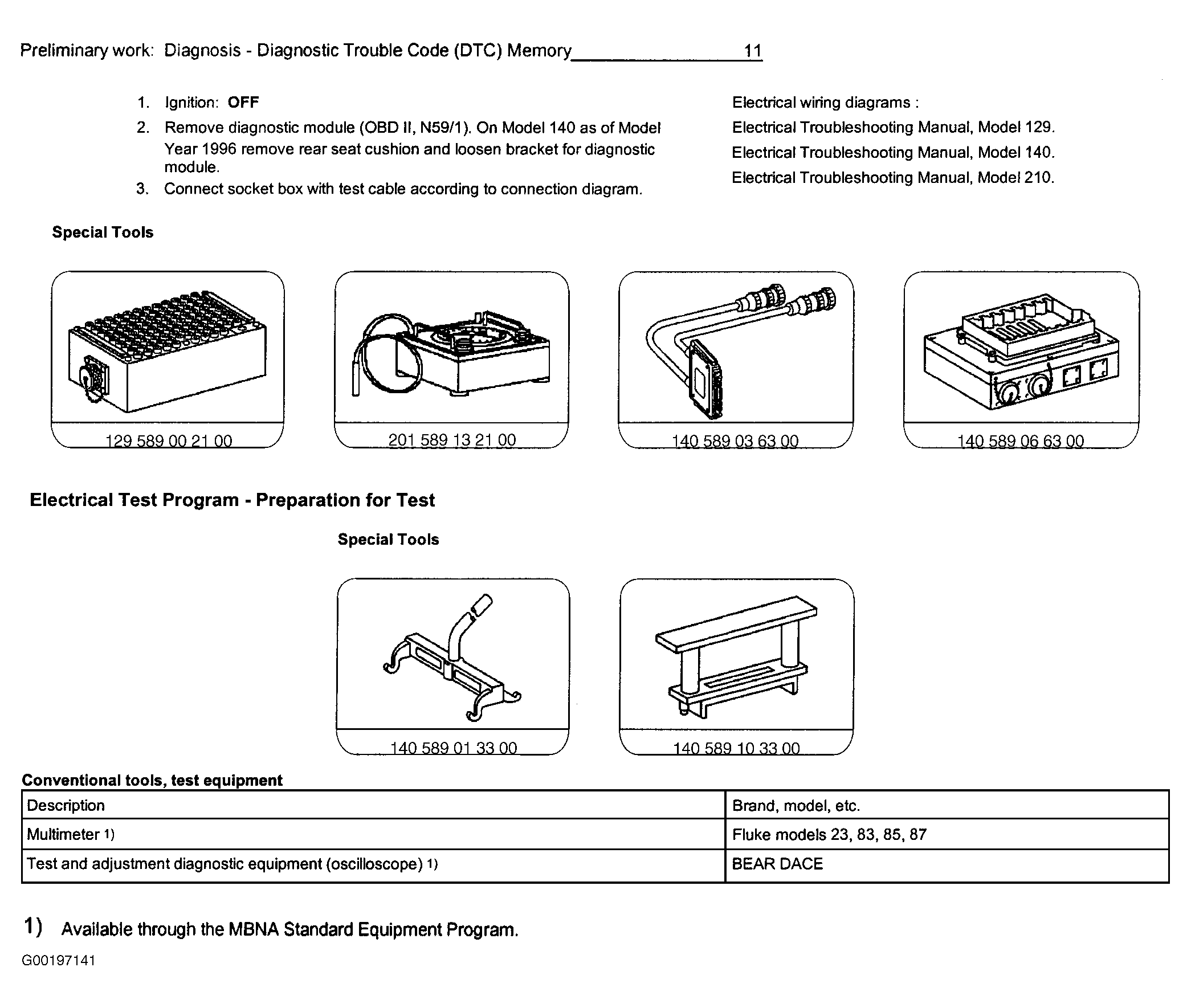 Preliminary work: Diagnosis - Diagnostic Trouble Code (DTC) Memory 11

1. Ignition: **OFF**
2. Remove diagnostic module (OBD II, N59/1). On Model 140 as of Model Year 1996 remove rear seat cushion and loosen bracket for diagnostic module.
3. Connect socket box with test cable according to connection diagram.

Electrical wiring diagrams :
Electrical Troubleshooting Manual, Model 129.
Electrical Troubleshooting Manual, Model 140.
Electrical Troubleshooting Manual, Model 210.

**Special Tools**

129 589 00 21 00

201 589 13 21 00

140 589 03 63 00

140 589 06 63 00

**Electrical Test Program - Preparation for Test**

**Special Tools**

140 589 01 33 00

140 589 10 33 00

**Conventional tools, test equipment**

| Description | Brand, model, etc. |
|---|---|
| Multimeter 1) | Fluke models 23, 83, 85, 87 |
| Test and adjustment diagnostic equipment (oscilloscope) 1) | BEAR DACE |

1) Available through the MBNA Standard Equipment Program.

G00197141