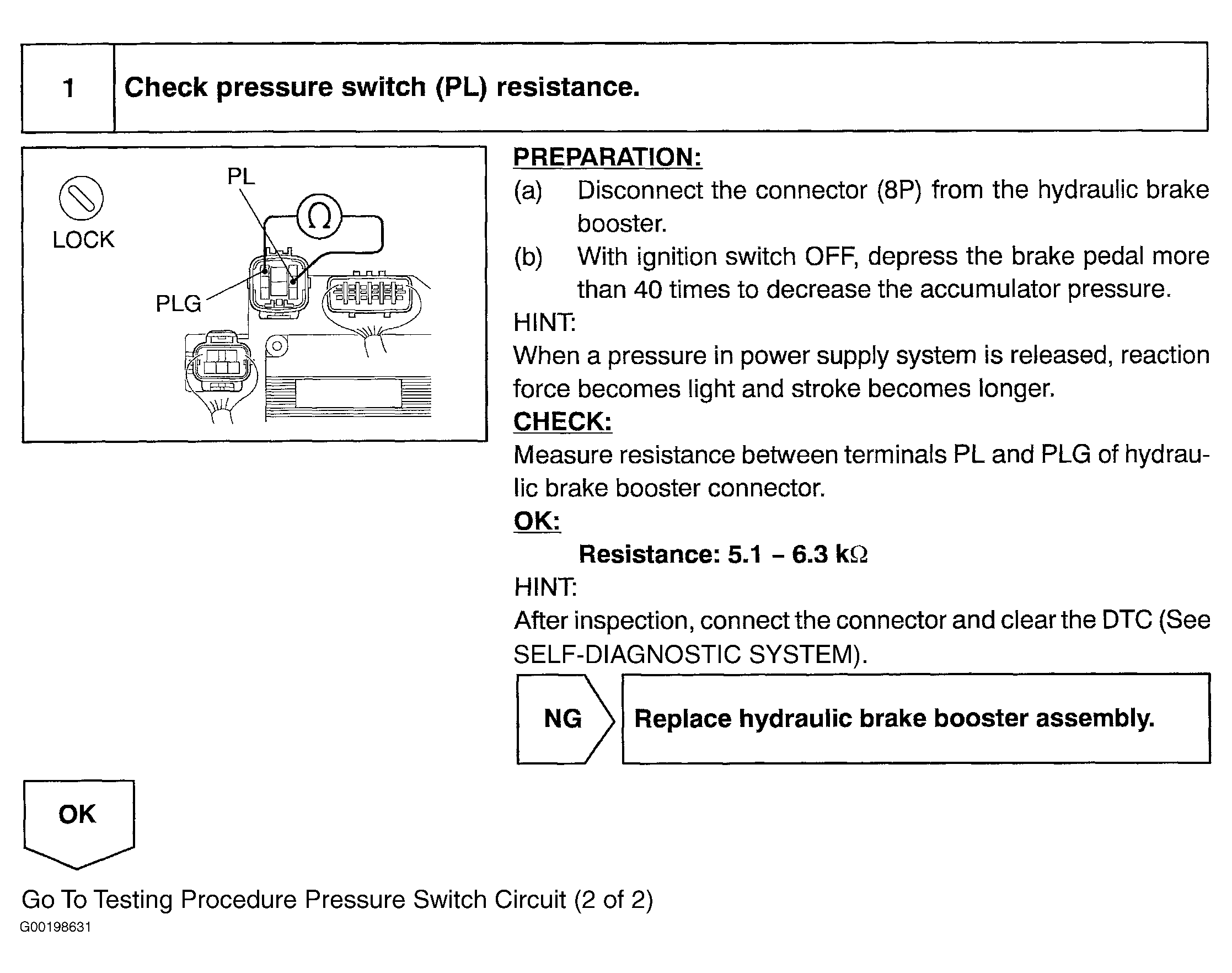 1 Check pressure switch (PL) resistance.

LOCK
PL
$\Omega$
PLG

PREPARATION:
(a) Disconnect the connector (8P) from the hydraulic brake booster.
(b) With ignition switch OFF, depress the brake pedal more than 40 times to decrease the accumulator pressure.
HINT:
When a pressure in power supply system is released, reaction force becomes light and stroke becomes longer.
CHECK:
Measure resistance between terminals PL and PLG of hydraulic brake booster connector.
OK:
Resistance: 5.1 – 6.3 k$\Omega$
HINT:
After inspection, connect the connector and clear the DTC (See SELF-DIAGNOSTIC SYSTEM).

NG Replace hydraulic brake booster assembly.

OK

Go To Testing Procedure Pressure Switch Circuit (2 of 2)
G00198631