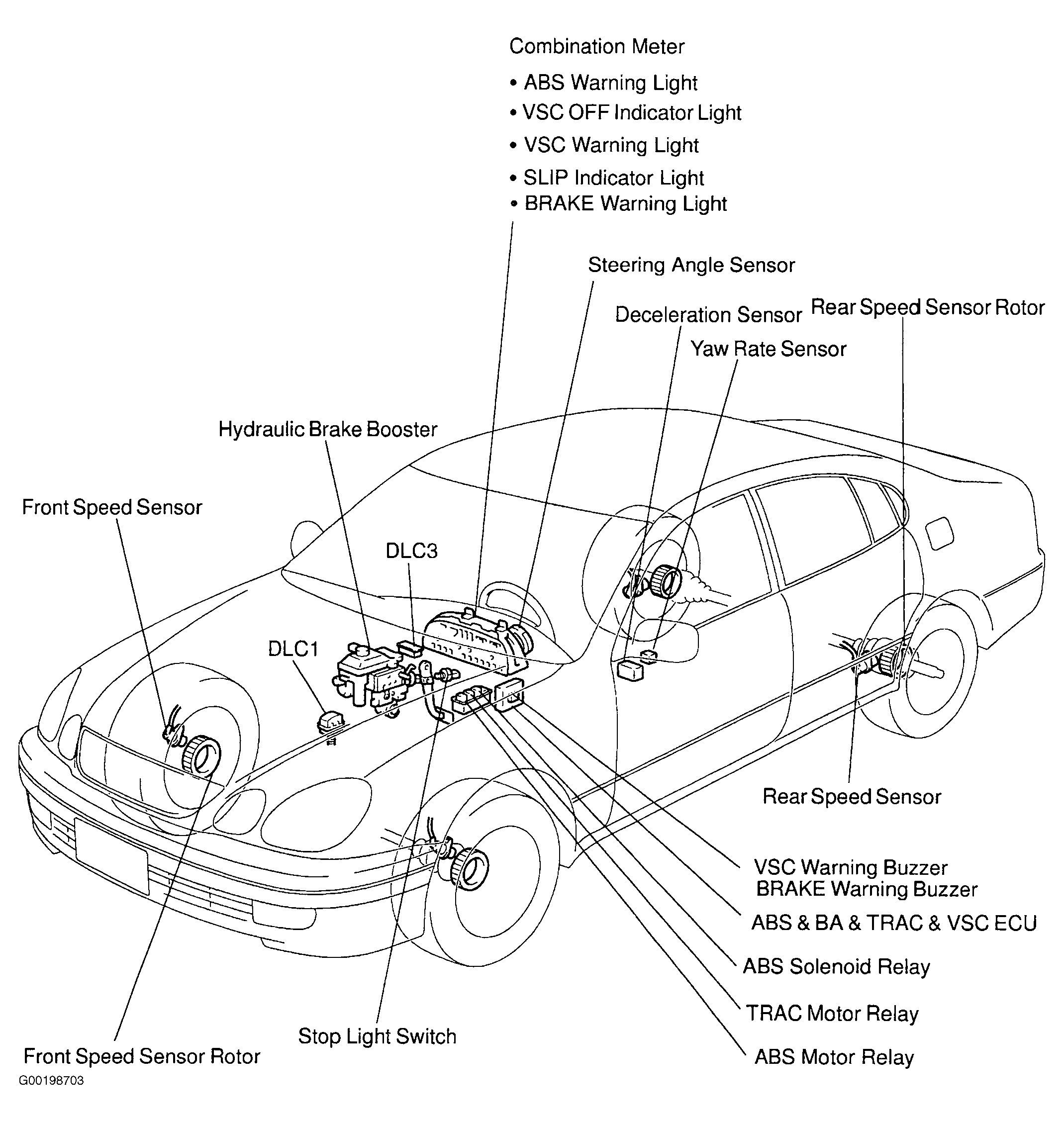 Combination Meter
• ABS Warning Light
• VSC OFF Indicator Light
• VSC Warning Light
• SLIP Indicator Light
• BRAKE Warning Light

Steering Angle Sensor

Deceleration Sensor

Rear Speed Sensor Rotor

Yaw Rate Sensor

Hydraulic Brake Booster

Front Speed Sensor

DLC3

DLC1

Rear Speed Sensor

VSC Warning Buzzer
BRAKE Warning Buzzer

ABS & BA & TRAC & VSC ECU

ABS Solenoid Relay

TRAC Motor Relay

ABS Motor Relay

Stop Light Switch

Front Speed Sensor Rotor

G00198703