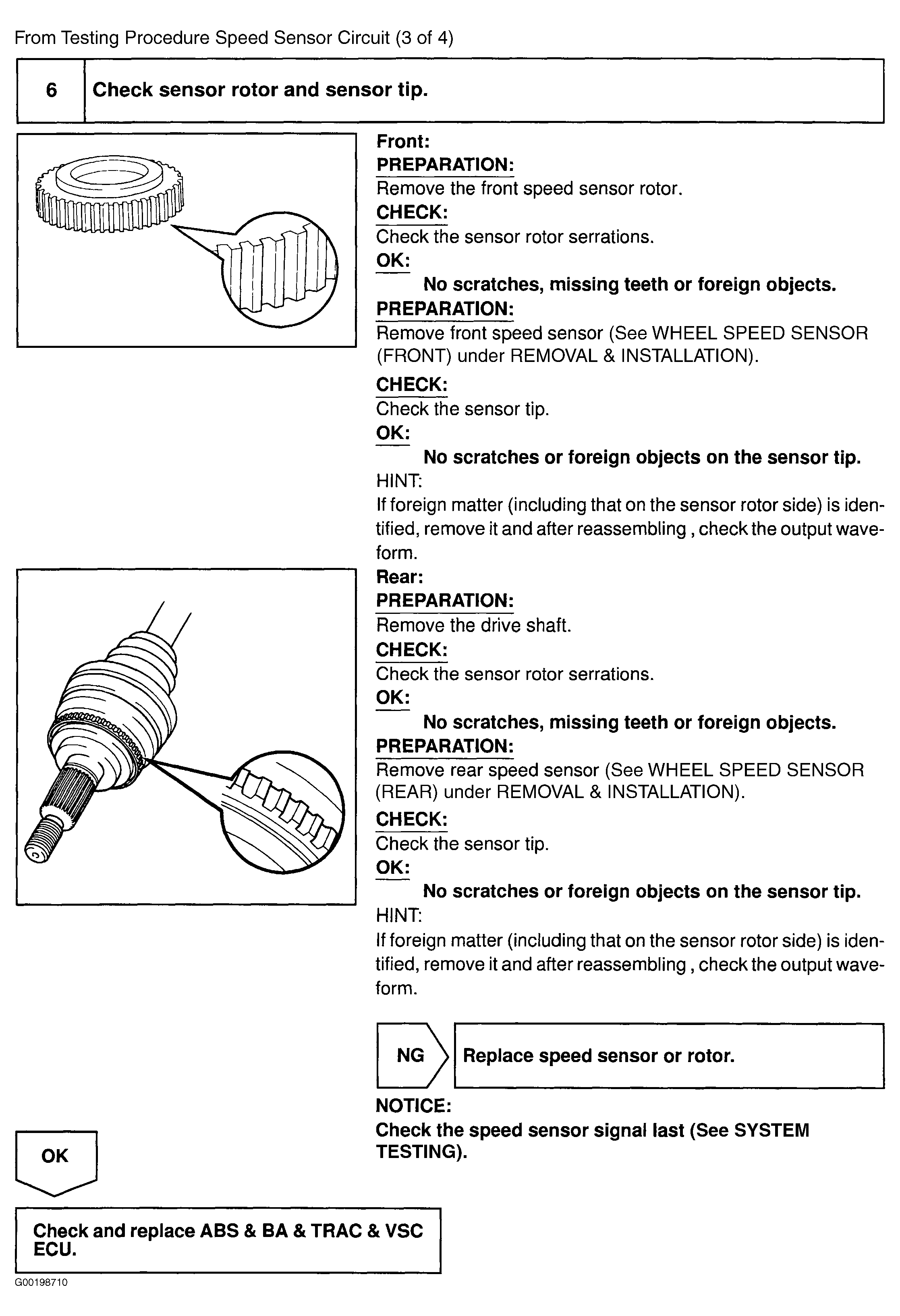 From Testing Procedure Speed Sensor Circuit (3 of 4)

| 6 | Check sensor rotor and sensor tip. |
|---|---|

Front:
PREPARATION:
Remove the front speed sensor rotor.
CHECK:
Check the sensor rotor serrations.
OK:
No scratches, missing teeth or foreign objects.
PREPARATION:
Remove front speed sensor (See WHEEL SPEED SENSOR (FRONT) under REMOVAL & INSTALLATION).
CHECK:
Check the sensor tip.
OK:
No scratches or foreign objects on the sensor tip.
HINT:
If foreign matter (including that on the sensor rotor side) is identified, remove it and after reassembling , check the output waveform.
Rear:
PREPARATION:
Remove the drive shaft.
CHECK:
Check the sensor rotor serrations.
OK:
No scratches, missing teeth or foreign objects.
PREPARATION:
Remove rear speed sensor (See WHEEL SPEED SENSOR (REAR) under REMOVAL & INSTALLATION).
CHECK:
Check the sensor tip.
OK:
No scratches or foreign objects on the sensor tip.
HINT:
If foreign matter (including that on the sensor rotor side) is identified, remove it and after reassembling , check the output waveform.

NG
Replace speed sensor or rotor.

NOTICE:
Check the speed sensor signal last (See SYSTEM TESTING).

OK

Check and replace ABS & BA & TRAC & VSC ECU.

G00198710