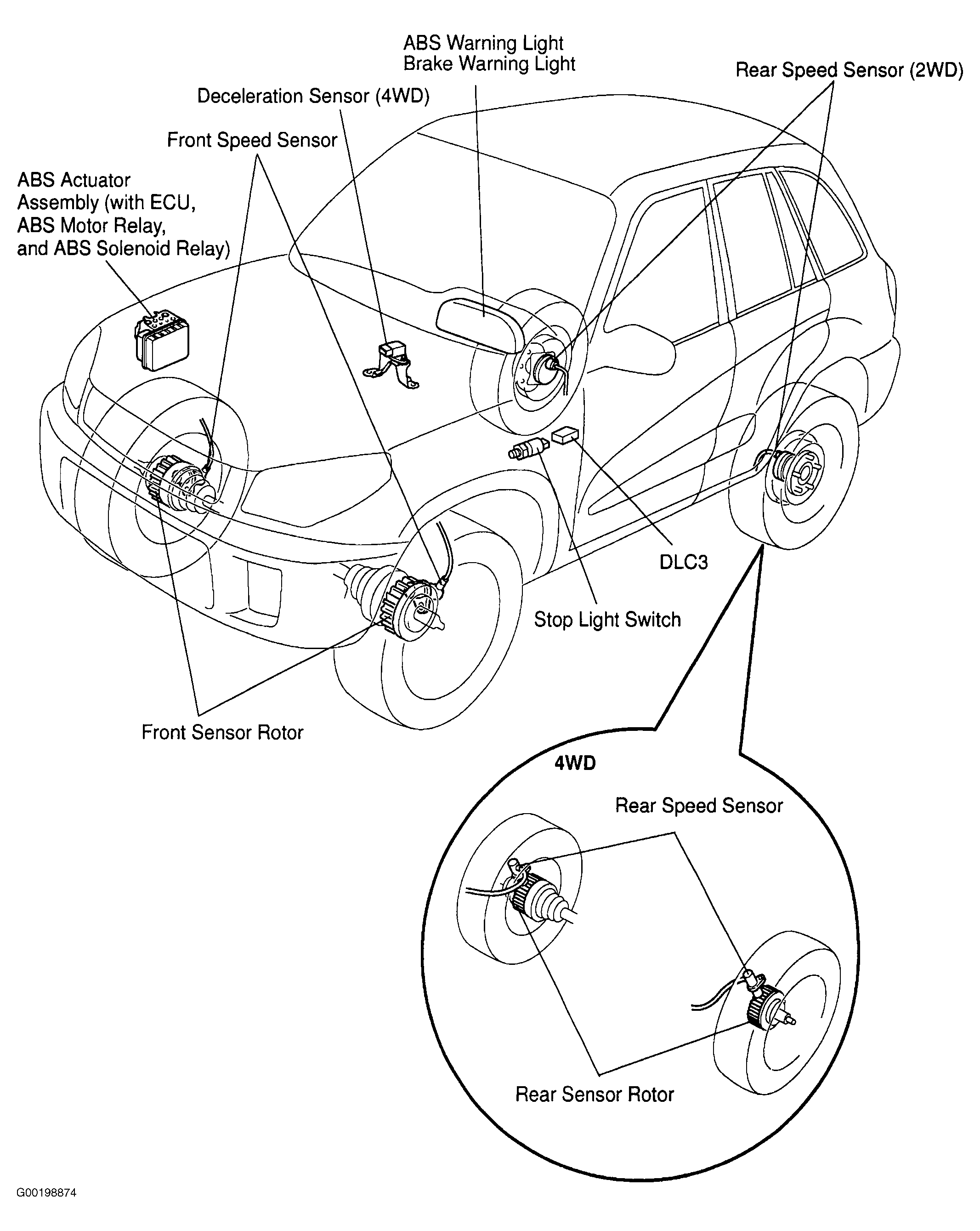 ABS Warning Light
Brake Warning Light

Rear Speed Sensor (2WD)

Deceleration Sensor (4WD)

Front Speed Sensor

ABS Actuator Assembly (with ECU, ABS Motor Relay, and ABS Solenoid Relay)

DLC3

Stop Light Switch

Front Sensor Rotor

4WD

Rear Speed Sensor

Rear Sensor Rotor

G00198874