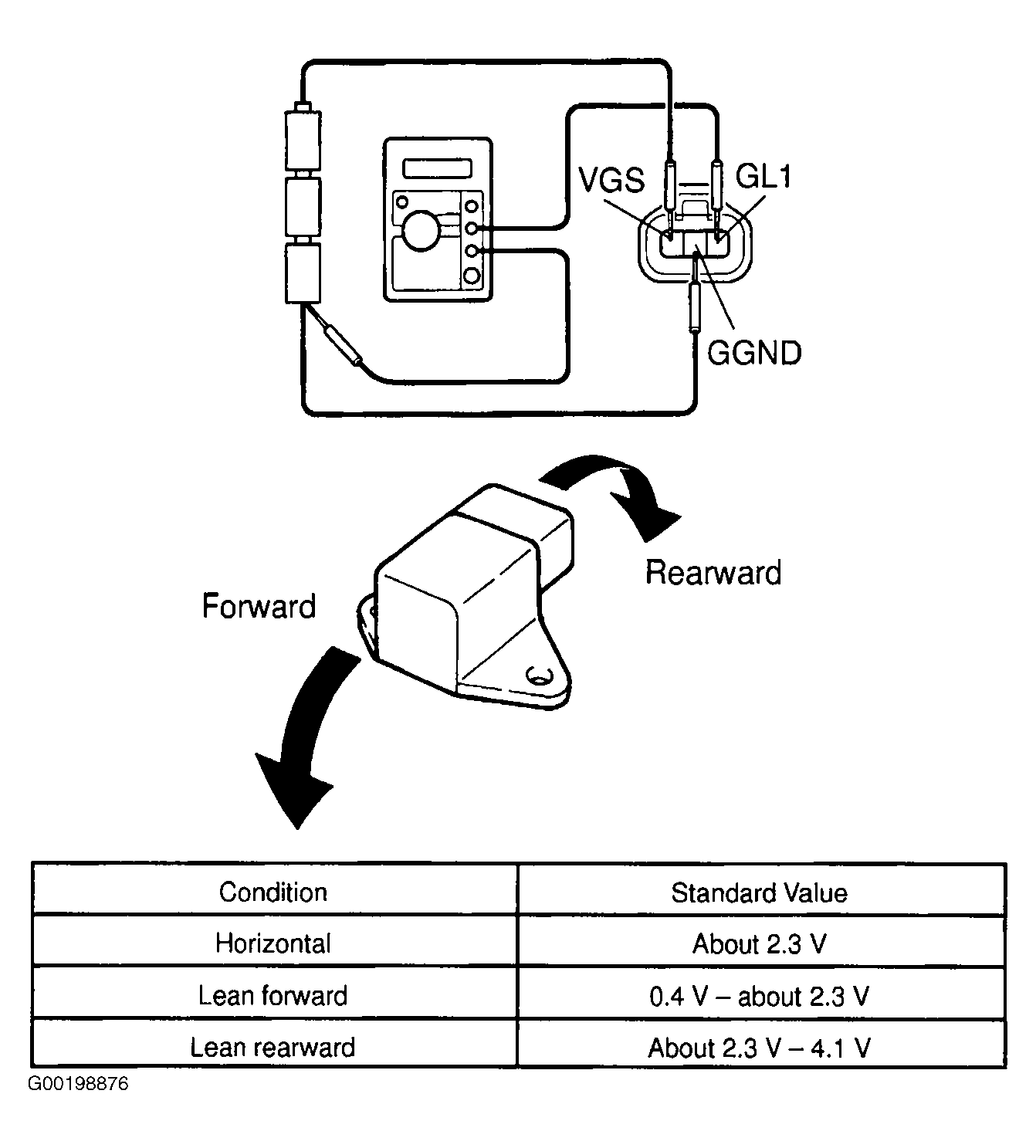 VGS
GL1
GGND
Rearward
Forward

| Condition | Standard Value |
|---|---|
| Horizontal | About 2.3 V |
| Lean forward | 0.4 V – about 2.3 V |
| Lean rearward | About 2.3 V – 4.1 V |

G00198876