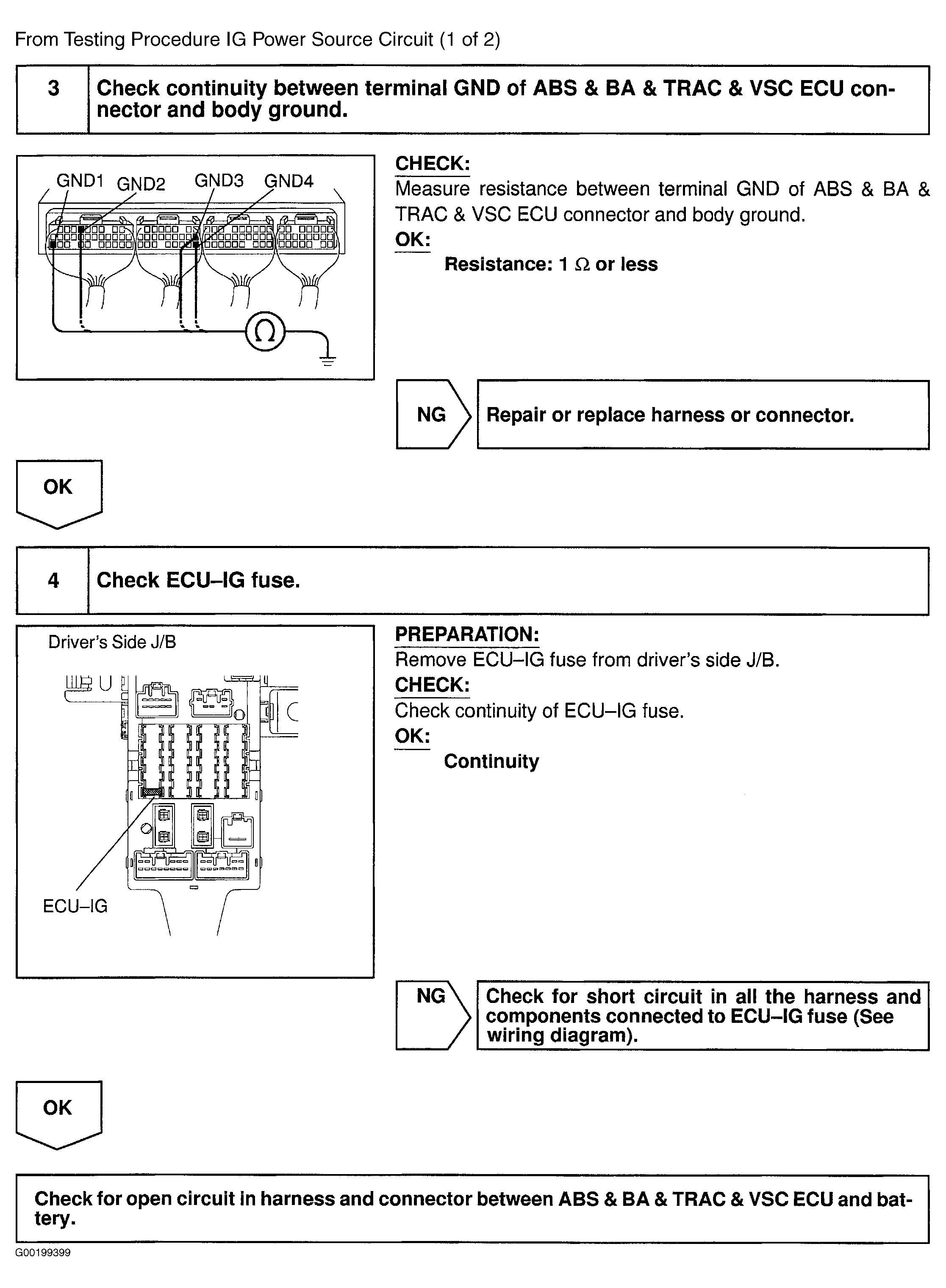 From Testing Procedure IG Power Source Circuit (1 of 2)

3

Check continuity between terminal GND of ABS & BA & TRAC & VSC ECU connector and body ground.

GND1 GND2 GND3 GND4

$\Omega$

CHECK:
Measure resistance between terminal GND of ABS & BA & TRAC & VSC ECU connector and body ground.
OK:
Resistance: 1 $\Omega$ or less

NG

Repair or replace harness or connector.

OK

4

Check ECU–IG fuse.

Driver's Side J/B

ECU–IG

PREPARATION:
Remove ECU–IG fuse from driver's side J/B.
CHECK:
Check continuity of ECU–IG fuse.
OK:
Continuity

NG

Check for short circuit in all the harness and components connected to ECU–IG fuse (See wiring diagram).

OK

Check for open circuit in harness and connector between ABS & BA & TRAC & VSC ECU and battery.

G00199399