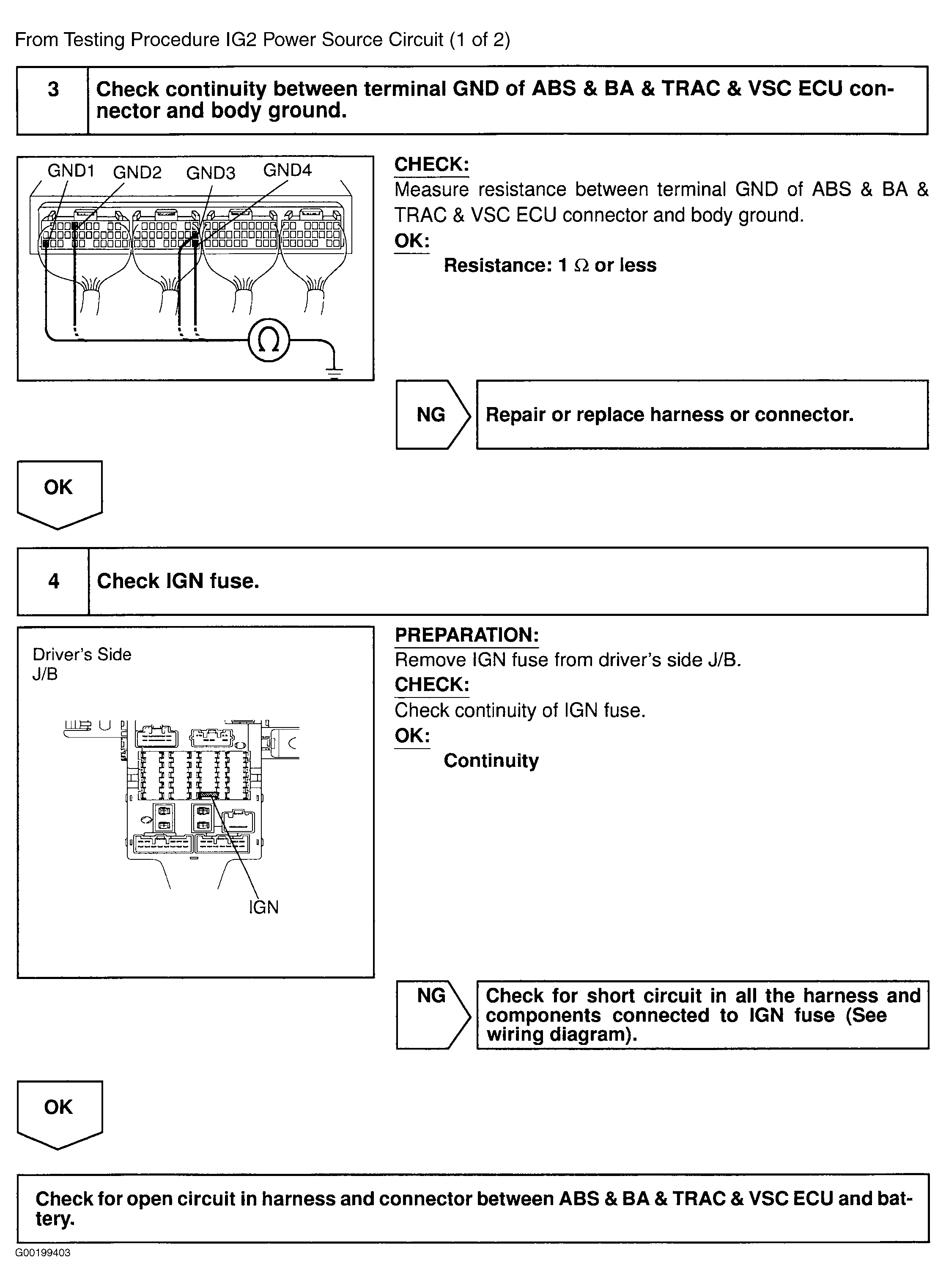 From Testing Procedure IG2 Power Source Circuit (1 of 2)

3 Check continuity between terminal GND of ABS & BA & TRAC & VSC ECU connector and body ground.

GND1 GND2 GND3 GND4

$\Omega$

CHECK:
Measure resistance between terminal GND of ABS & BA & TRAC & VSC ECU connector and body ground.
OK:
Resistance: 1 $\Omega$ or less

NG Repair or replace harness or connector.

OK

4 Check IGN fuse.

Driver's Side J/B

IGN

PREPARATION:
Remove IGN fuse from driver's side J/B.
CHECK:
Check continuity of IGN fuse.
OK:
Continuity

NG Check for short circuit in all the harness and components connected to IGN fuse (See wiring diagram).

OK

Check for open circuit in harness and connector between ABS & BA & TRAC & VSC ECU and battery.

G00199403