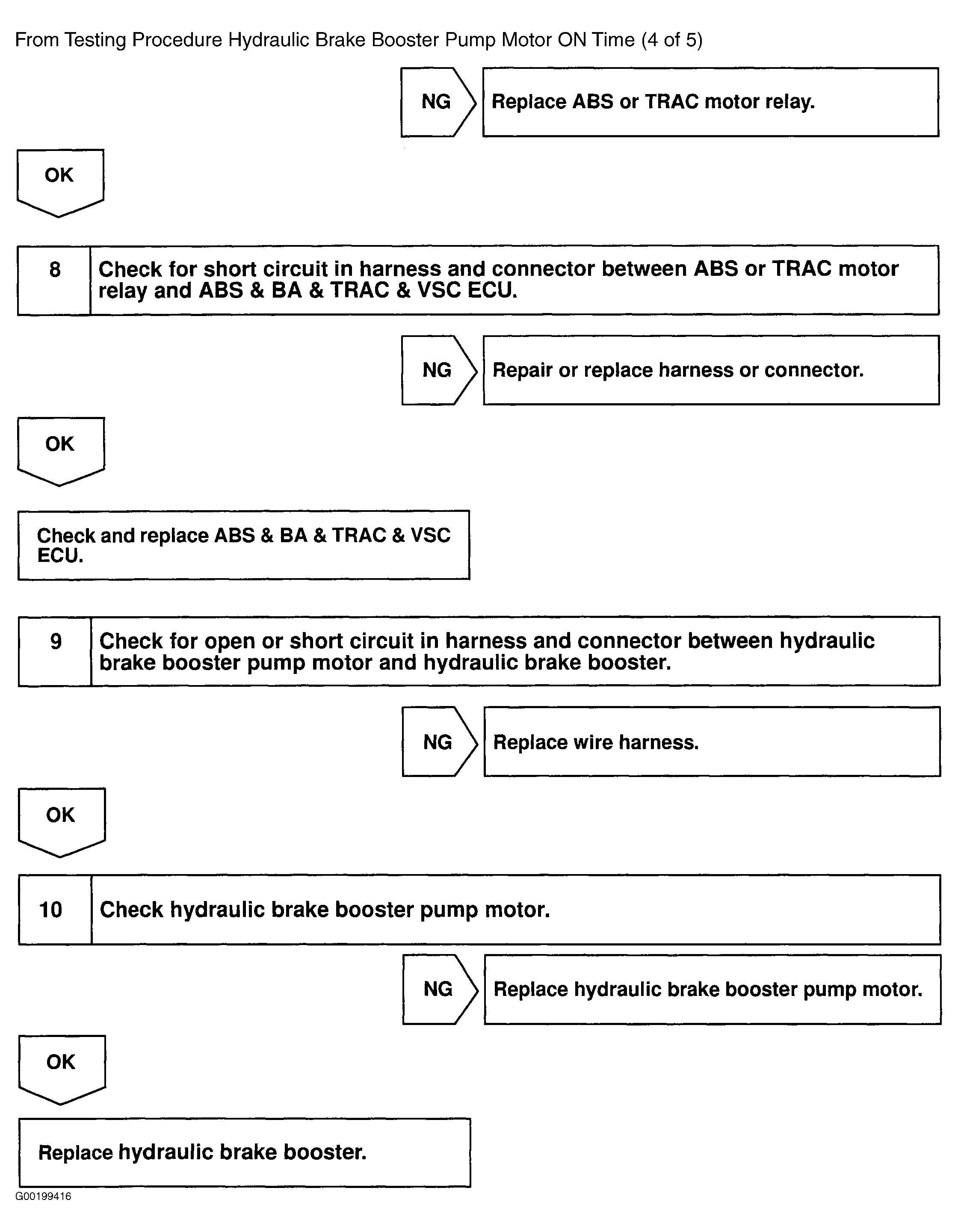 From Testing Procedure Hydraulic Brake Booster Pump Motor ON Time (4 of 5)

NG

Replace ABS or TRAC motor relay.

OK

8

Check for short circuit in harness and connector between ABS or TRAC motor relay and ABS & BA & TRAC & VSC ECU.

NG

Repair or replace harness or connector.

OK

Check and replace ABS & BA & TRAC & VSC ECU.

9

Check for open or short circuit in harness and connector between hydraulic brake booster pump motor and hydraulic brake booster.

NG

Replace wire harness.

OK

10

Check hydraulic brake booster pump motor.

NG

Replace hydraulic brake booster pump motor.

OK

Replace hydraulic brake booster.

G00199416