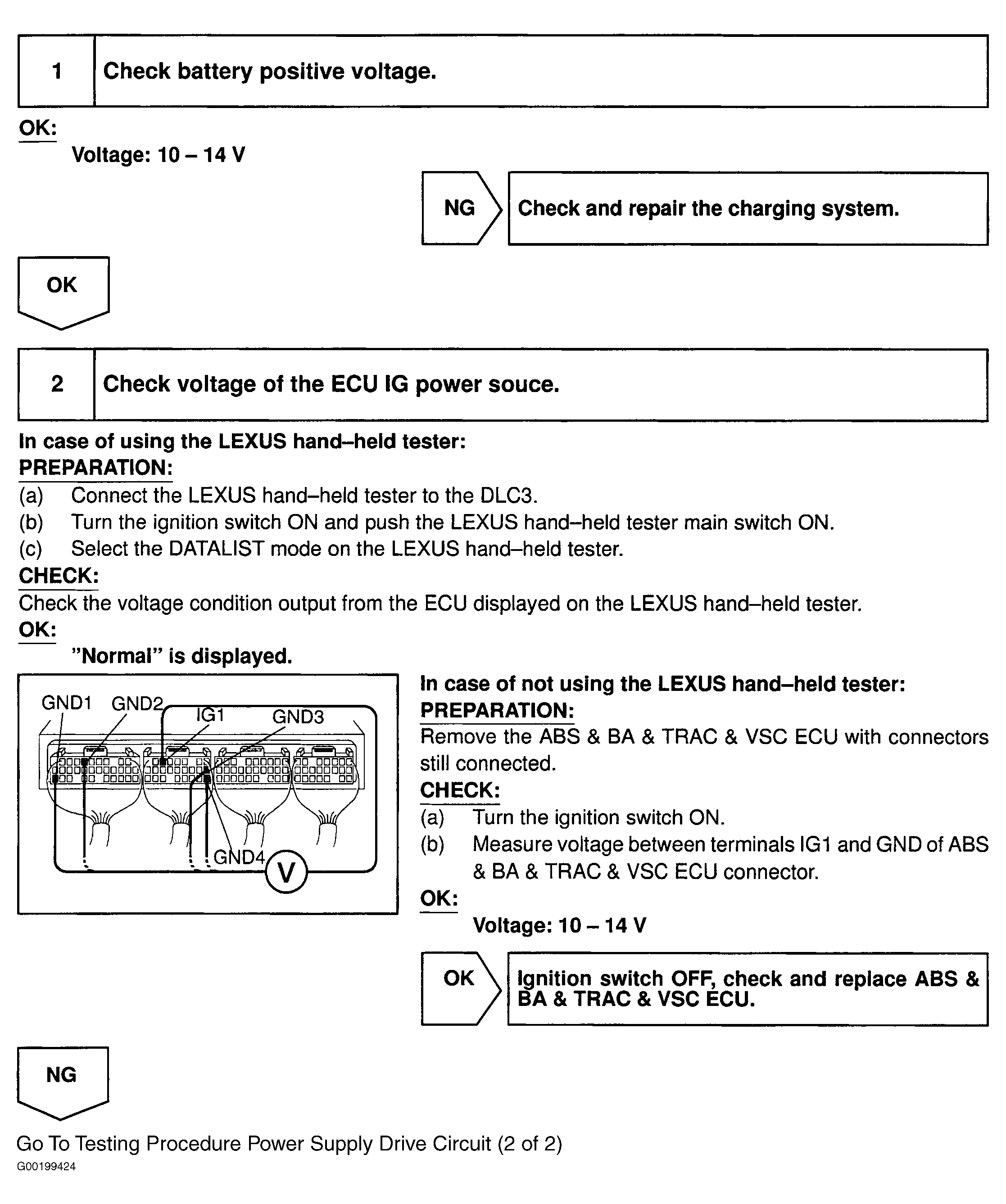 1 Check battery positive voltage.

OK:

Voltage: 10 – 14 V

NG Check and repair the charging system.

OK

2 Check voltage of the ECU IG power souce.

In case of using the LEXUS hand–held tester:

PREPARATION:

(a) Connect the LEXUS hand–held tester to the DLC3.

(b) Turn the ignition switch ON and push the LEXUS hand–held tester main switch ON.

(c) Select the DATALIST mode on the LEXUS hand–held tester.

CHECK:

Check the voltage condition output from the ECU displayed on the LEXUS hand–held tester.

OK:

"Normal" is displayed.

GND1 GND2 IG1 GND3 GND4 V

In case of not using the LEXUS hand–held tester:

PREPARATION:

Remove the ABS & BA & TRAC & VSC ECU with connectors still connected.

CHECK:

(a) Turn the ignition switch ON.

(b) Measure voltage between terminals IG1 and GND of ABS & BA & TRAC & VSC ECU connector.

OK:

Voltage: 10 – 14 V

OK Ignition switch OFF, check and replace ABS & BA & TRAC & VSC ECU.

NG

Go To Testing Procedure Power Supply Drive Circuit (2 of 2)

G00199424