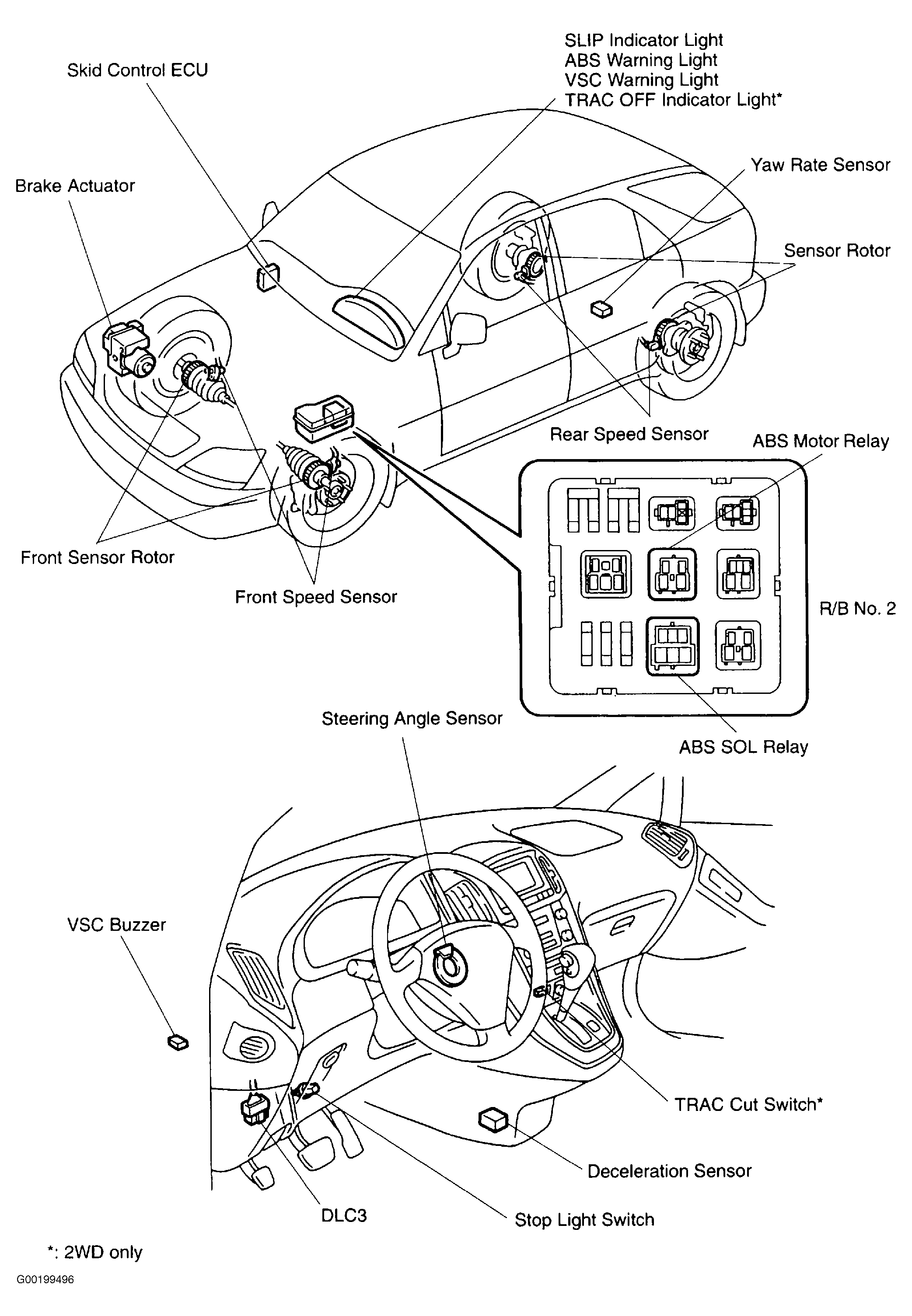 SLIP Indicator Light
ABS Warning Light
VSC Warning Light
TRAC OFF Indicator Light*

Skid Control ECU

Yaw Rate Sensor

Brake Actuator

Sensor Rotor

Rear Speed Sensor

ABS Motor Relay

Front Sensor Rotor

Front Speed Sensor

R/B No. 2

Steering Angle Sensor

ABS SOL Relay

VSC Buzzer

TRAC Cut Switch*

Deceleration Sensor

DLC3

Stop Light Switch

*: 2WD only

G00199496