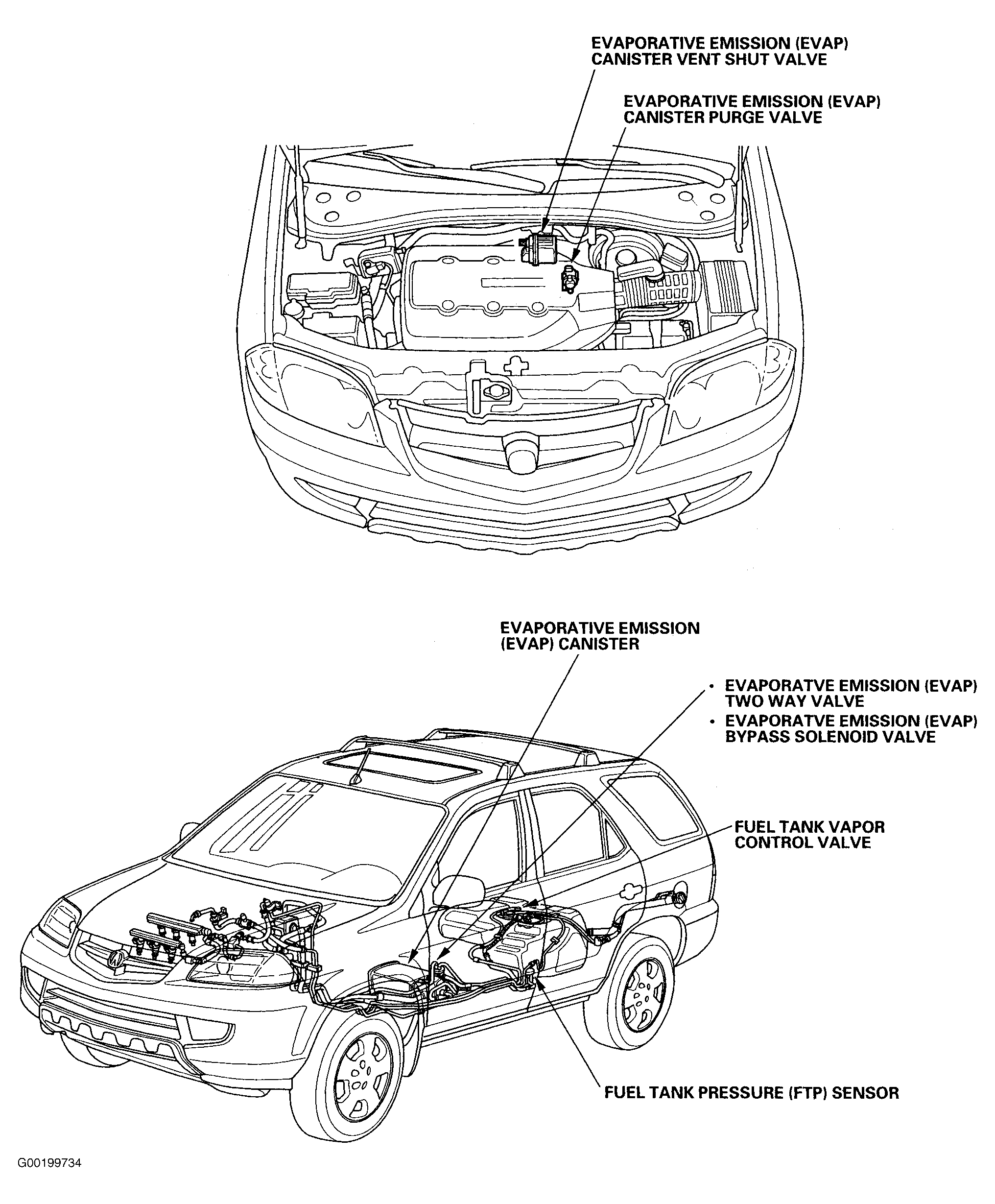 EVAPORATIVE EMISSION (EVAP) CANISTER VENT SHUT VALVE

EVAPORATIVE EMISSION (EVAP) CANISTER PURGE VALVE

EVAPORATIVE EMISSION (EVAP) CANISTER

• EVAPORATVE EMISSION (EVAP) TWO WAY VALVE
• EVAPORATVE EMISSION (EVAP) BYPASS SOLENOID VALVE

FUEL TANK VAPOR CONTROL VALVE

FUEL TANK PRESSURE (FTP) SENSOR

G00199734