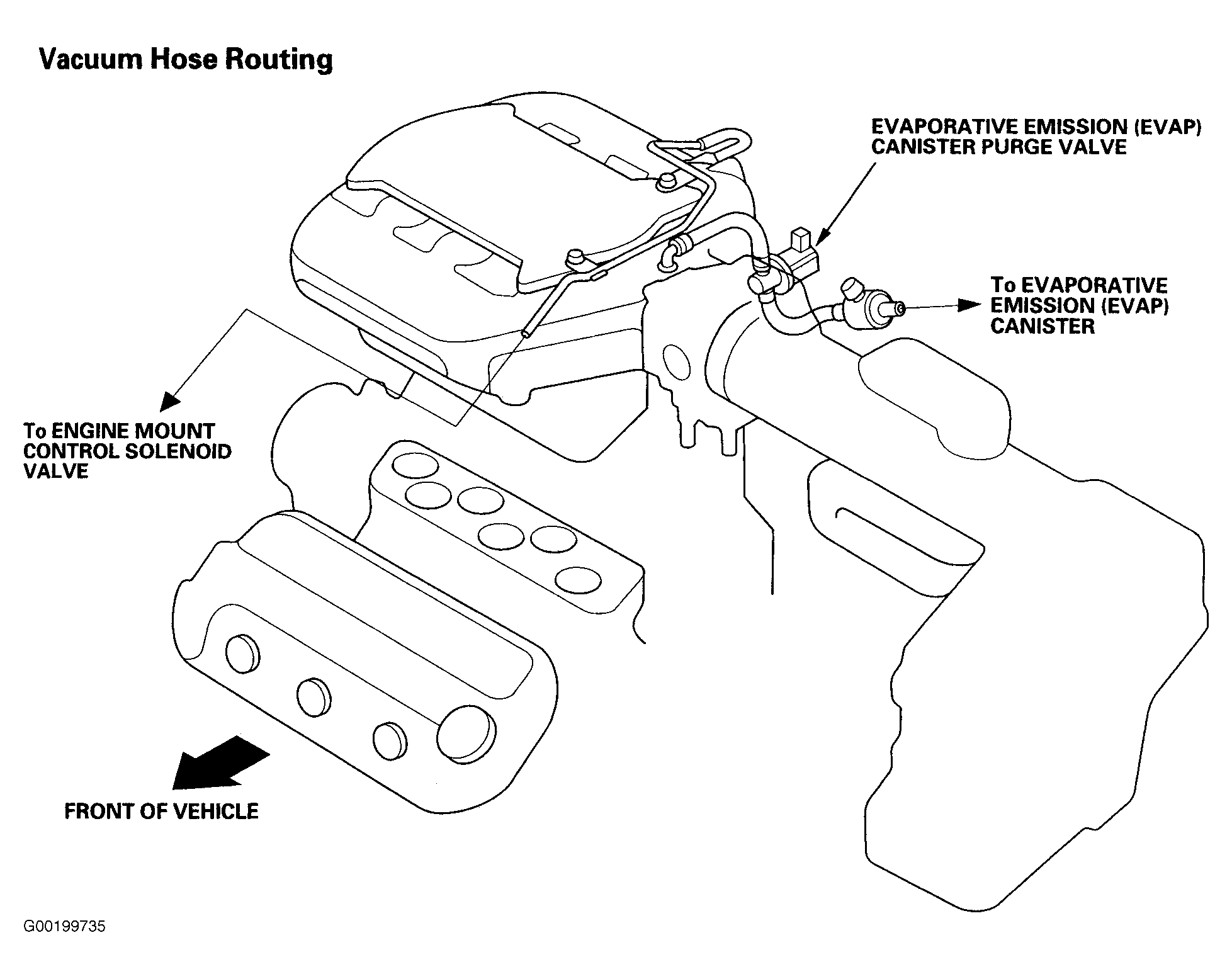 Vacuum Hose Routing

EVAPORATIVE EMISSION (EVAP) CANISTER PURGE VALVE

To EVAPORATIVE EMISSION (EVAP) CANISTER

To ENGINE MOUNT CONTROL SOLENOID VALVE

FRONT OF VEHICLE

G00199735