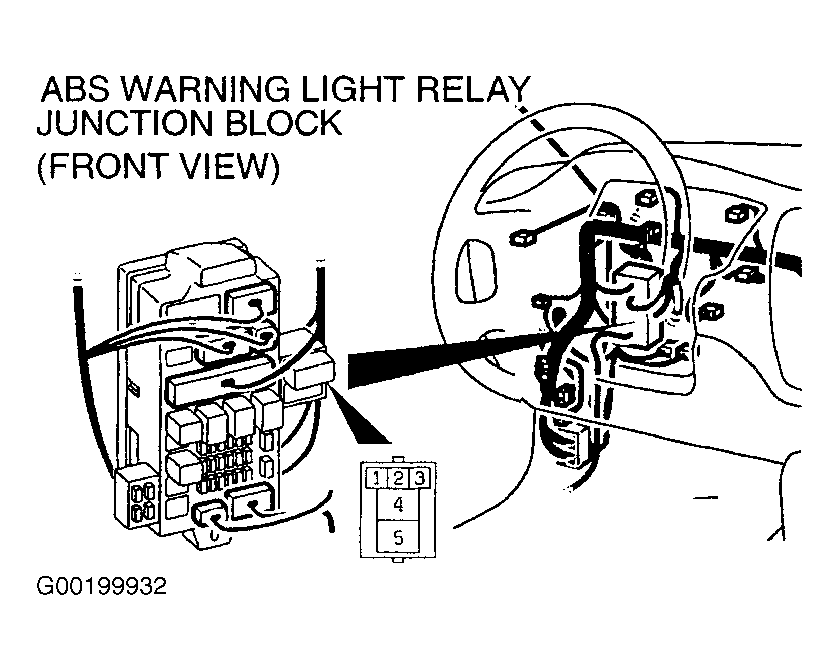 ABS WARNING LIGHT RELAY
JUNCTION BLOCK
(FRONT VIEW)

1 2 3
4
5

G00199932